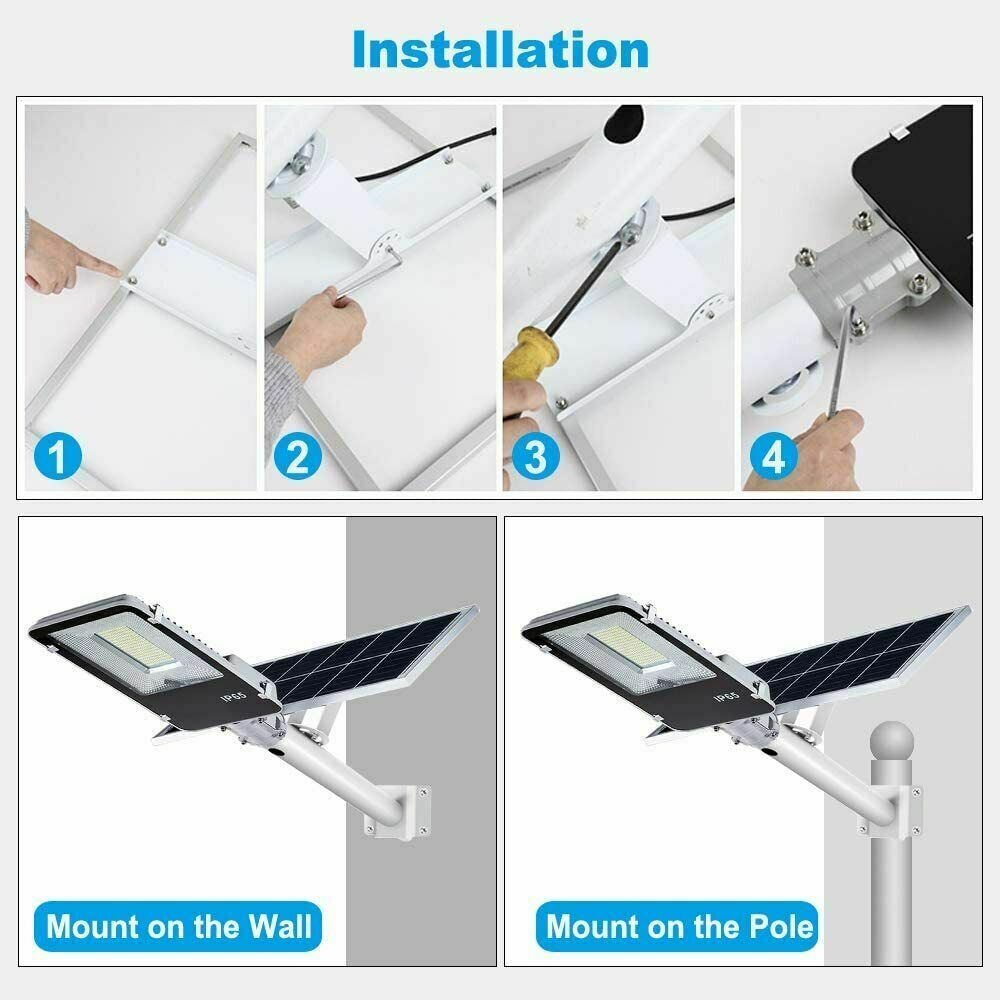 Installation

1

2

3

4

IP65

Mount on the Wall

IP65

Mount on the Pole