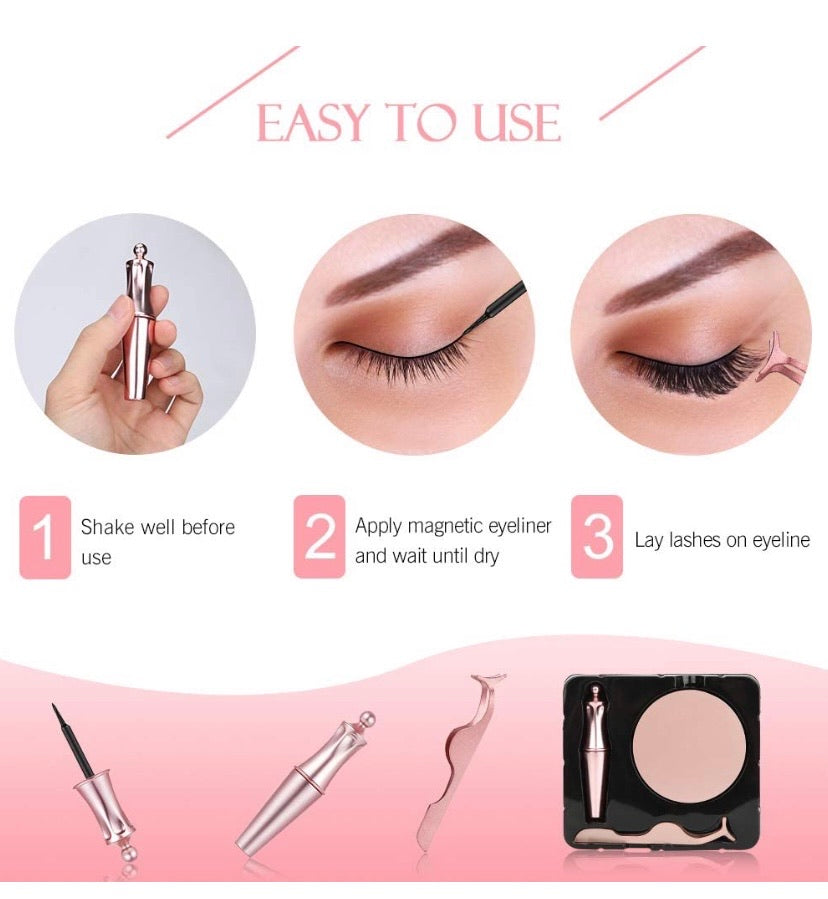 EASY TO USE

1 Shake well before use

2 Apply magnetic eyeliner and wait until dry

3 Lay lashes on eyeline