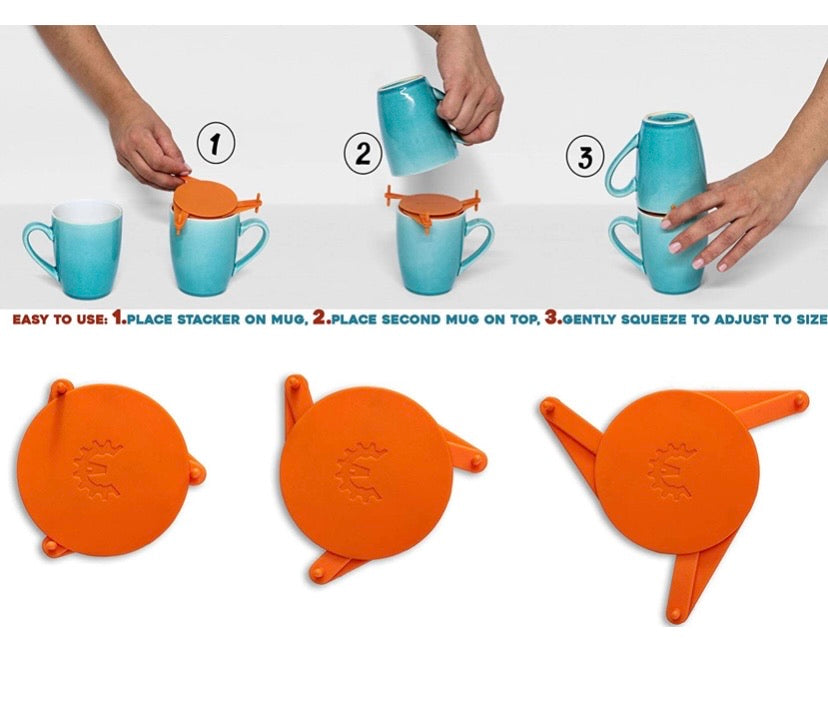 1

2

3

EASY TO USE: 1.PLACE STACKER ON MUG, 2.PLACE SECOND MUG ON TOP, 3.GENTLY SQUEEZE TO ADJUST TO SIZE