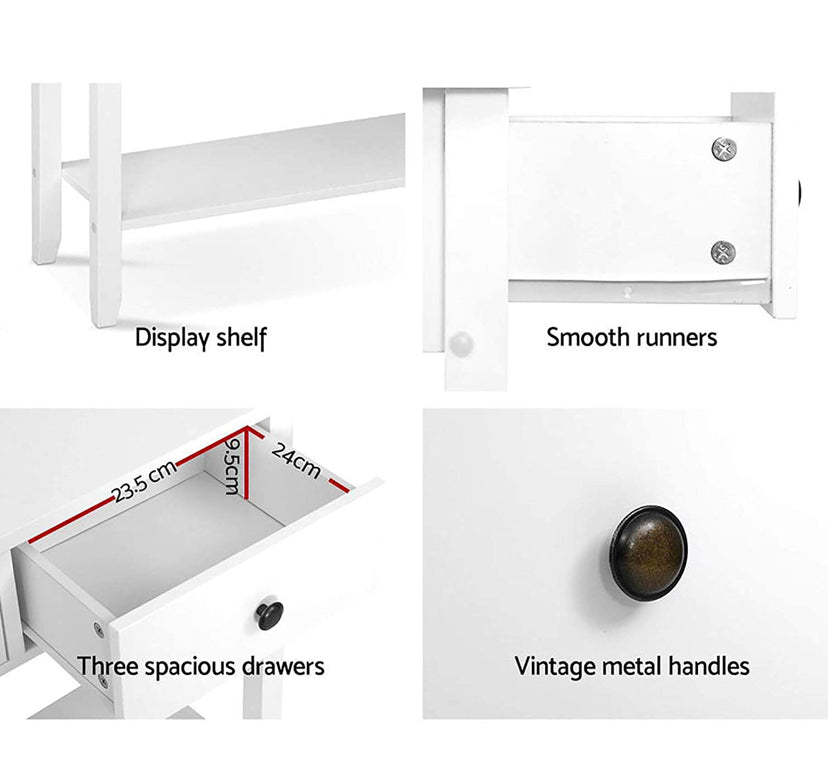 Display shelf

Smooth runners

23.5 cm

9.5cm

24cm

Three spacious drawers

Vintage metal handles