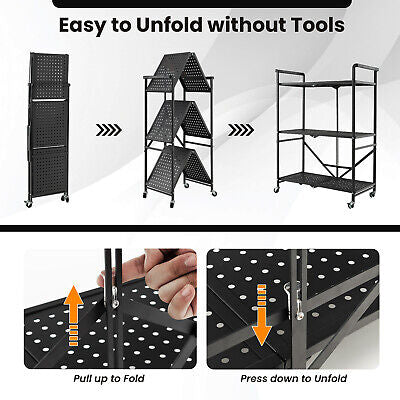 Easy to Unfold without Tools

Pull up to Fold

Press down to Unfold