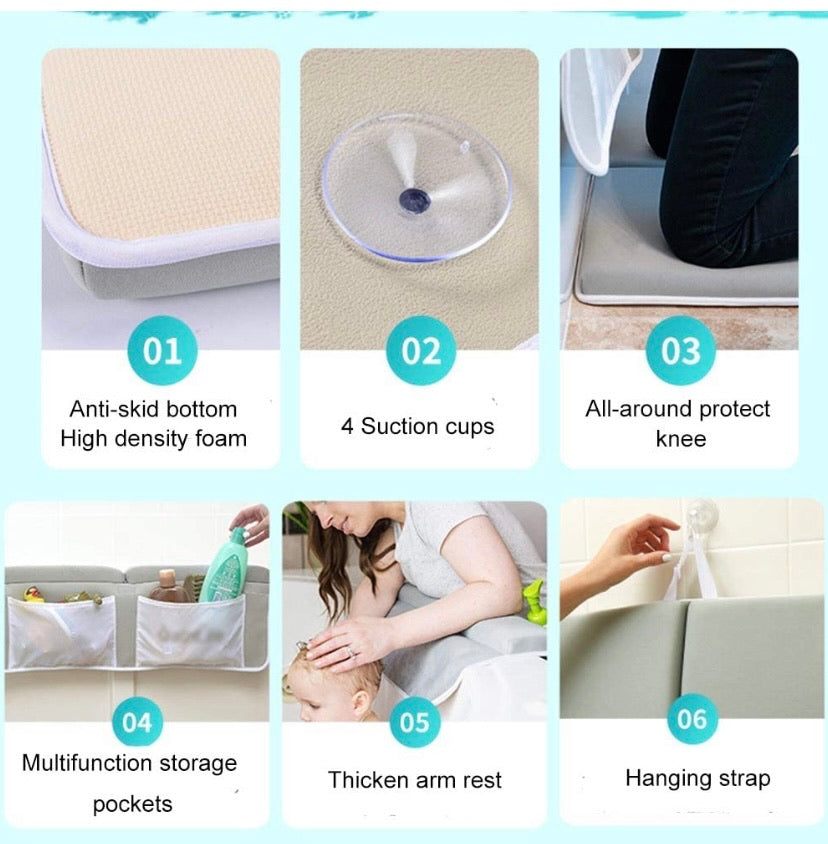 01
Anti-skid bottom
High density foam

02
4 Suction cups

03
All-around protect knee

04
Multifunction storage pockets

05
Thicken arm rest

06
Hanging strap