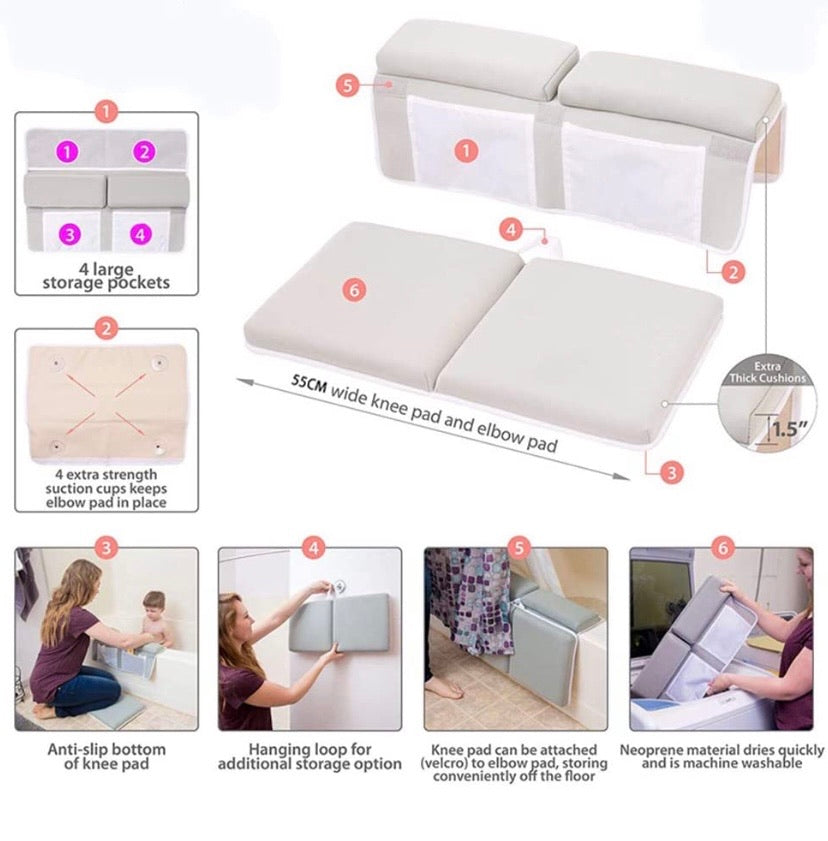 1

1 2

3 4

4 large storage pockets

2

4 extra strength suction cups keeps elbow pad in place

5

1

4

2

6

55CM wide knee pad and elbow pad

Extra Thick Cushions

1.5"

3

3

Anti-slip bottom of knee pad

4

Hanging loop for additional storage option

5

Knee pad can be attached (velcro) to elbow pad, storing conveniently off the floor

6

Neoprene material dries quickly and is machine washable