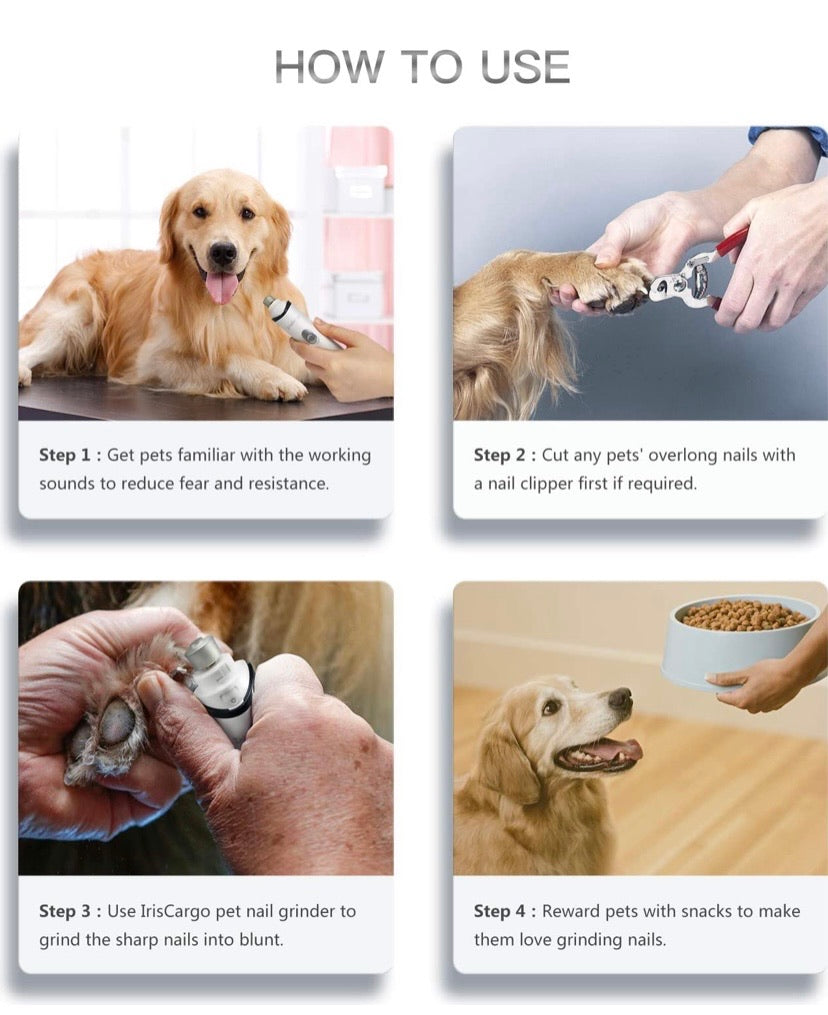 HOW TO USE

Step 1 : Get pets familiar with the working sounds to reduce fear and resistance.

Step 2 : Cut any pets' overlong nails with a nail clipper first if required.

Step 3 : Use IrisCargo pet nail grinder to grind the sharp nails into blunt.

Step 4 : Reward pets with snacks to make them love grinding nails.