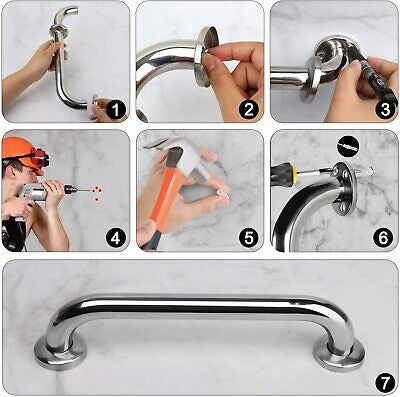 1
2
3
4
5
6
7