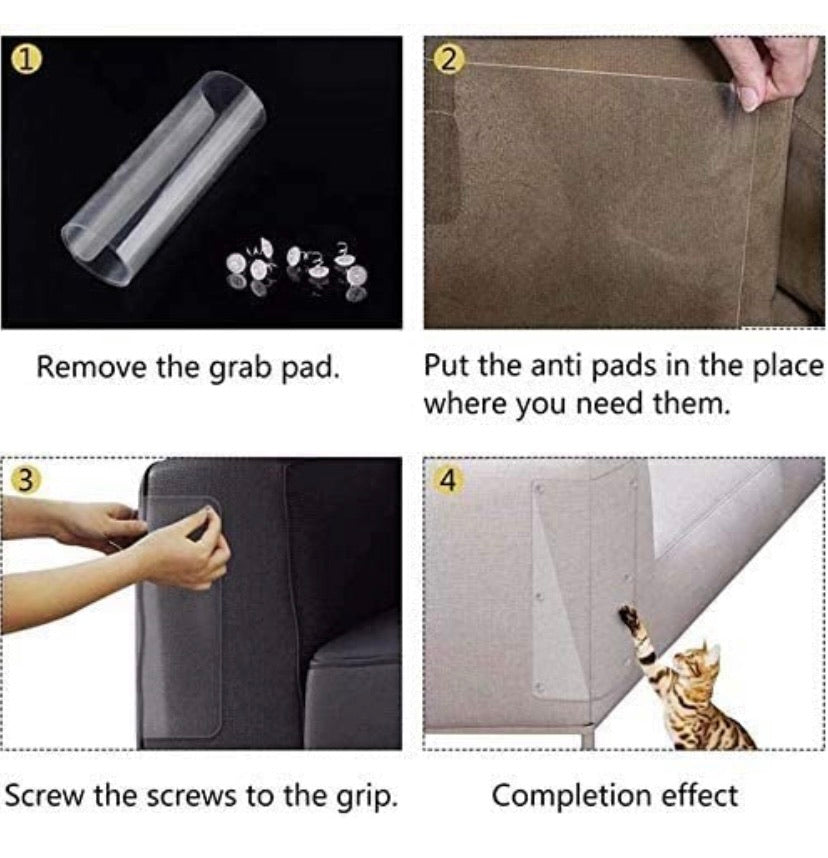 ①
Remove the grab pad.

②
Put the anti pads in the place where you need them.

③
Screw the screws to the grip.

④
Completion effect