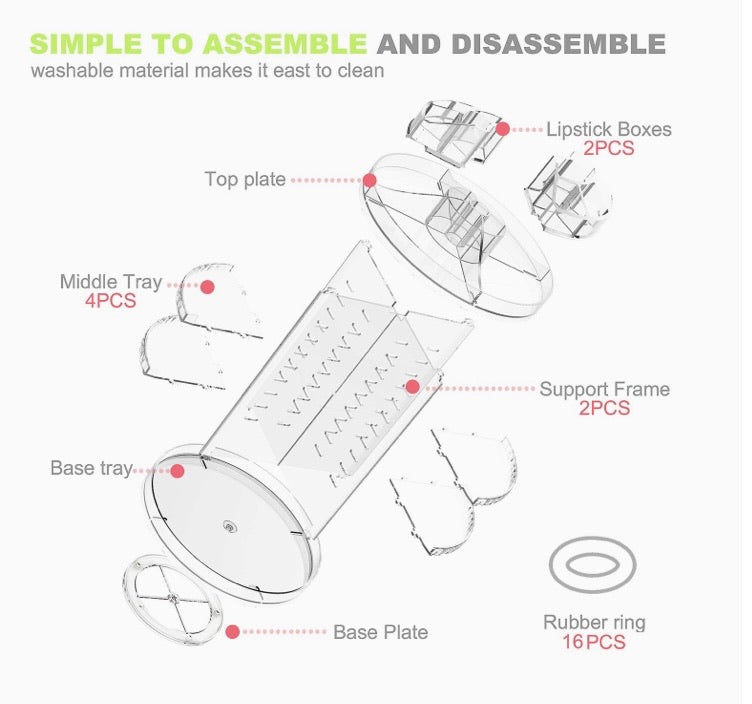 SIMPLE TO ASSEMBLE AND DISASSEMBLE
washable material makes it east to clean

Lipstick Boxes
2PCS

Top plate

Middle Tray
4PCS

Support Frame
2PCS

Base tray

Base Plate

Rubber ring
16PCS