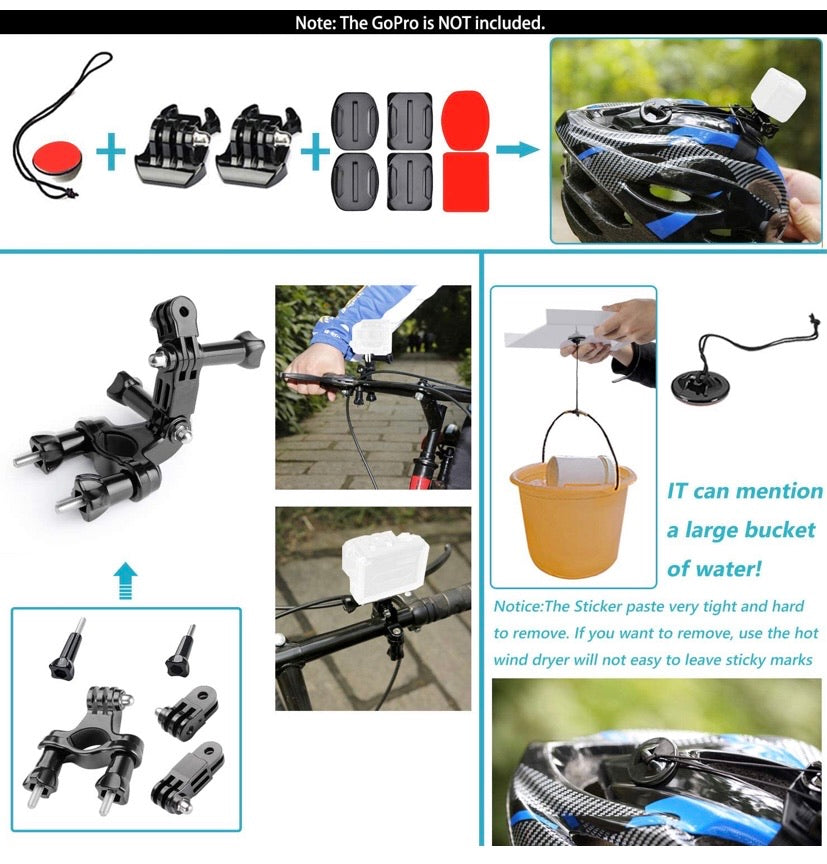 Note: The GoPro is NOT included.

IT can mention a large bucket of water!

Notice:The Sticker paste very tight and hard to remove. If you want to remove, use the hot wind dryer will not easy to leave sticky marks