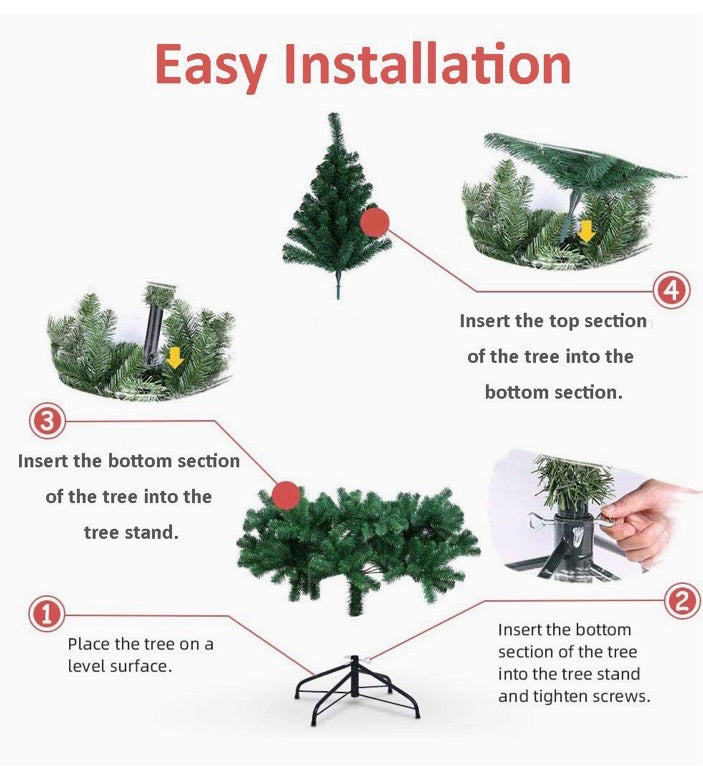 Easy Installation

4

Insert the top section of the tree into the bottom section.

3

Insert the bottom section of the tree into the tree stand.

1

Place the tree on a level surface.

2

Insert the bottom section of the tree into the tree stand and tighten screws.