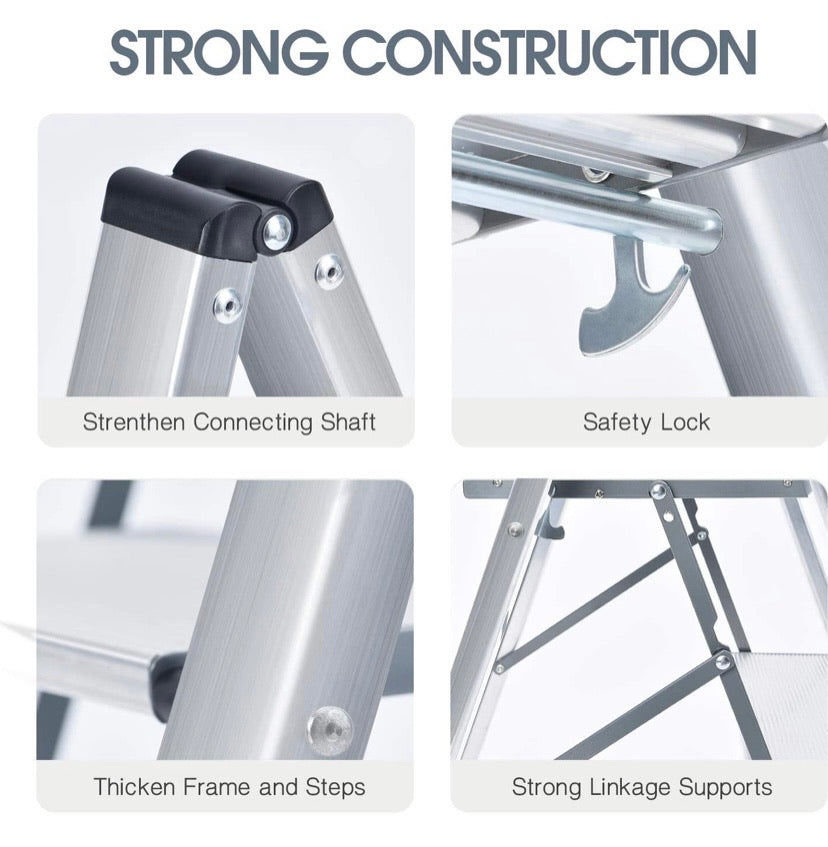 STRONG CONSTRUCTION

Strenthen Connecting Shaft

Safety Lock

Thicken Frame and Steps

Strong Linkage Supports