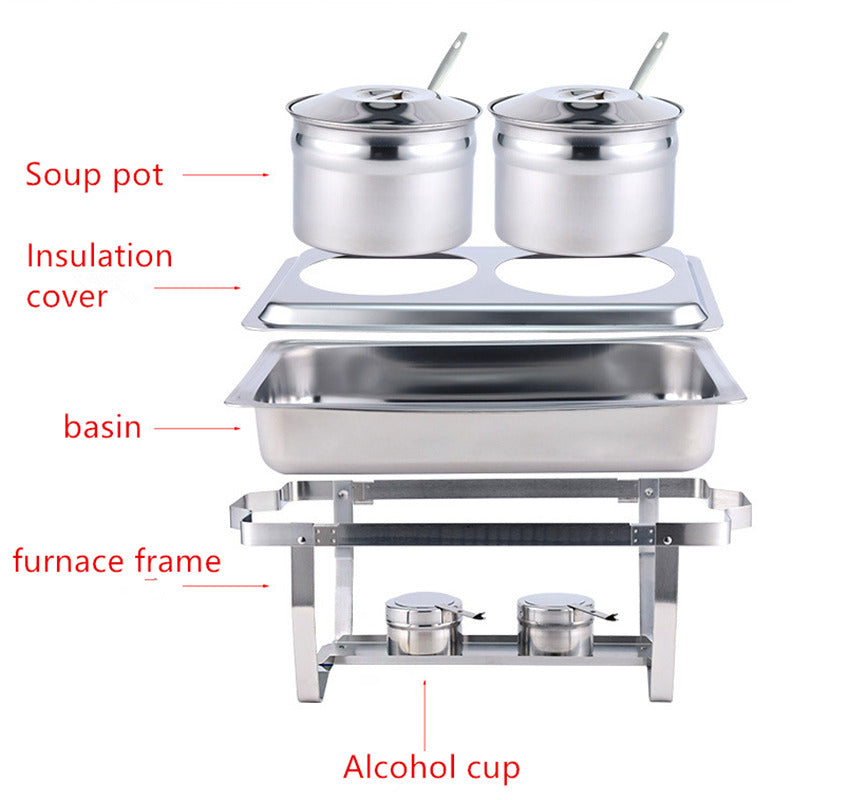 Soup pot

Insulation cover

basin

furnace frame

Alcohol cup