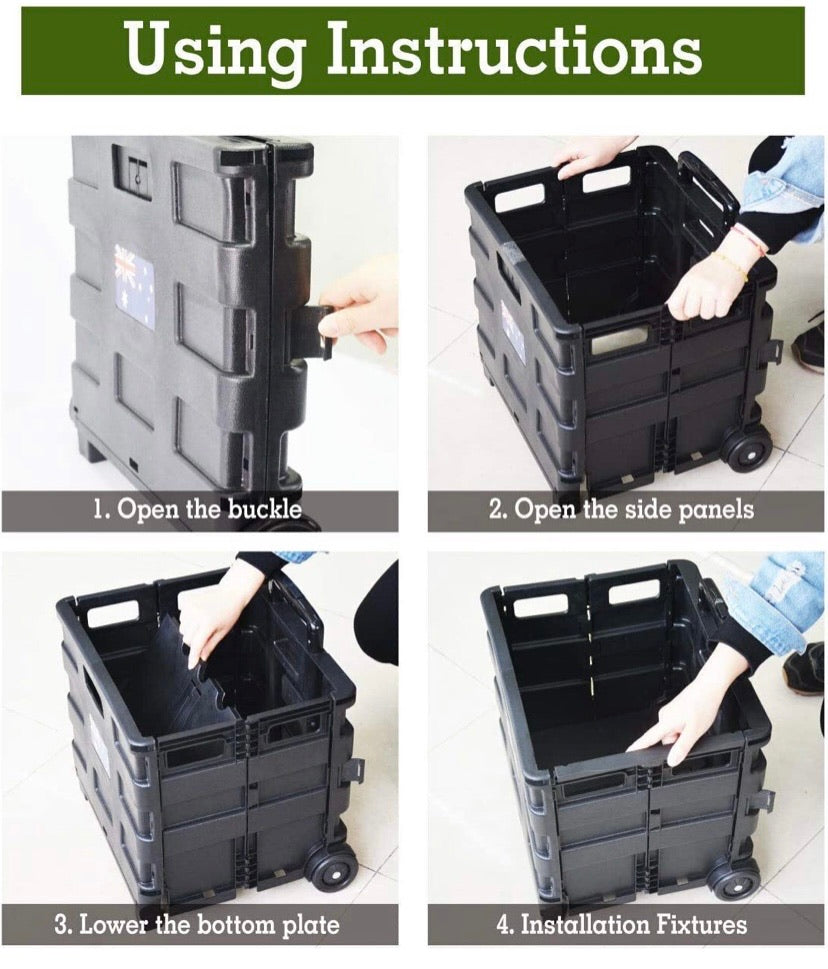 Using Instructions

1. Open the buckle

2. Open the side panels

3. Lower the bottom plate

4. Installation Fixtures