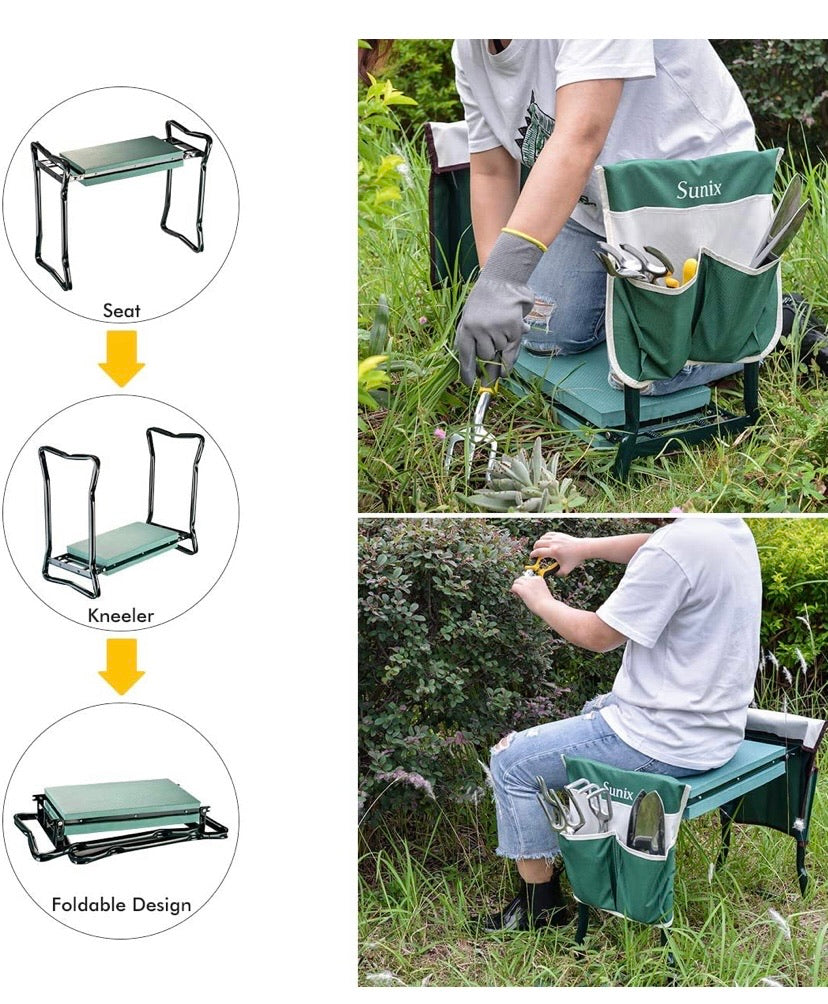 Seat

Kneeler

Foldable Design

Sunix

Sunix