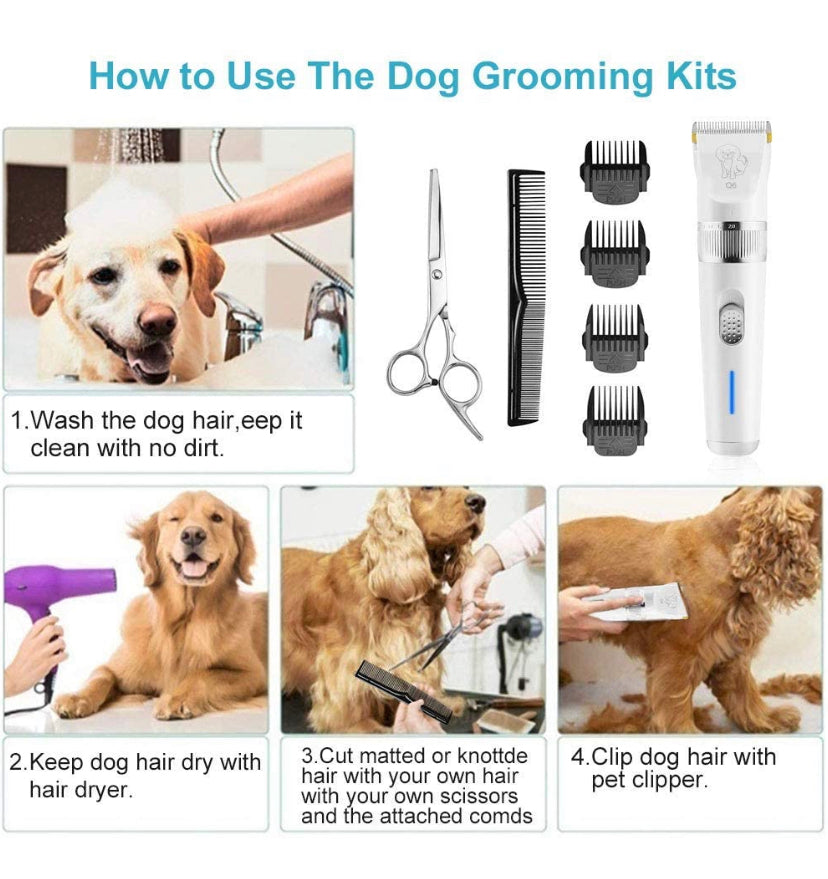 How to Use The Dog Grooming Kits

1.Wash the dog hair,eep it clean with no dirt.

2.Keep dog hair dry with hair dryer.

3.Cut matted or knottde hair with your own hair with your own scissors and the attached comds

4.Clip dog hair with pet clipper.