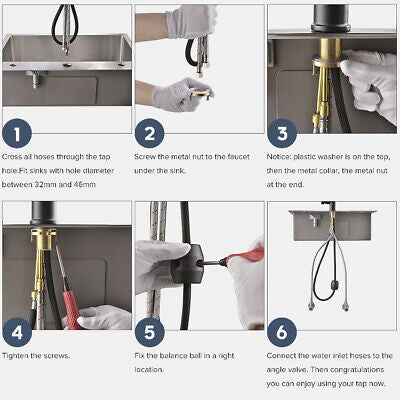 1

Cross all hoses through the tap hole.Fit sinks with hole diameter between 32mm and 46mm

2

Screw the metal nut to the faucet under the sink.

3

Notice: plastic washer is on the top, then the metal collar, the metal nut at the end.

4

Tighten the screws.

5

Fix the balance ball in a right location.

6

Connect the water inlet hoses to the angle valve. Then congratulations you can enjoy using your tap now.