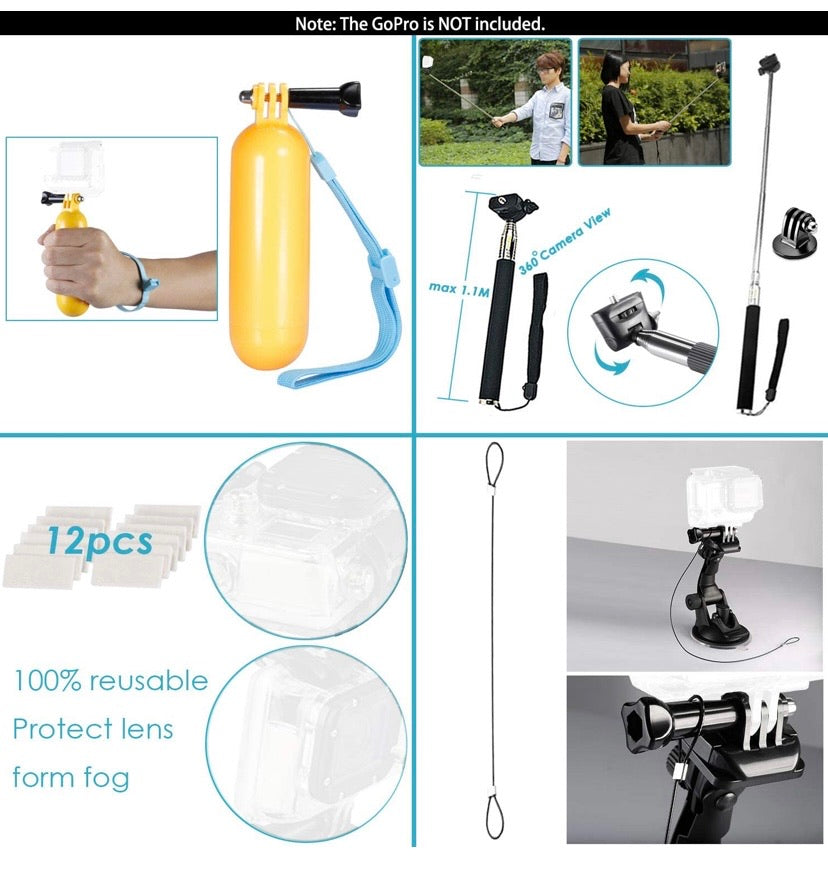 Note: The GoPro is NOT included.

max 1.1M

360° Camera View

12pcs

100% reusable
Protect lens
form fog