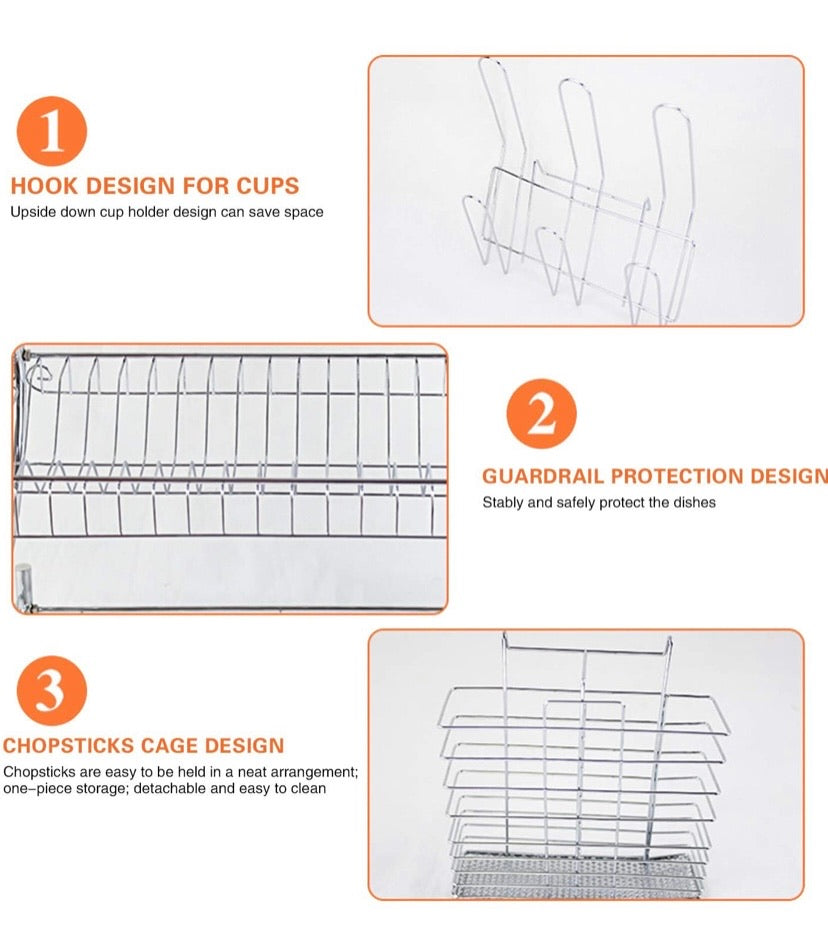 1

HOOK DESIGN FOR CUPS

Upside down cup holder design can save space

2

GUARDRAIL PROTECTION DESIGN

Stably and safely protect the dishes

3

CHOPSTICKS CAGE DESIGN

Chopsticks are easy to be held in a neat arrangement; one-piece storage; detachable and easy to clean