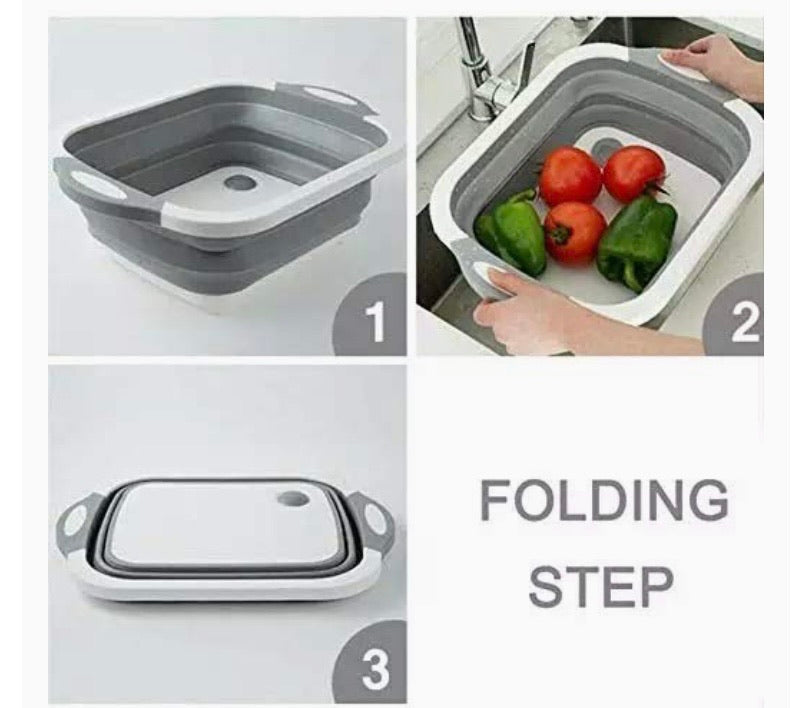 1

2

3

FOLDING STEP