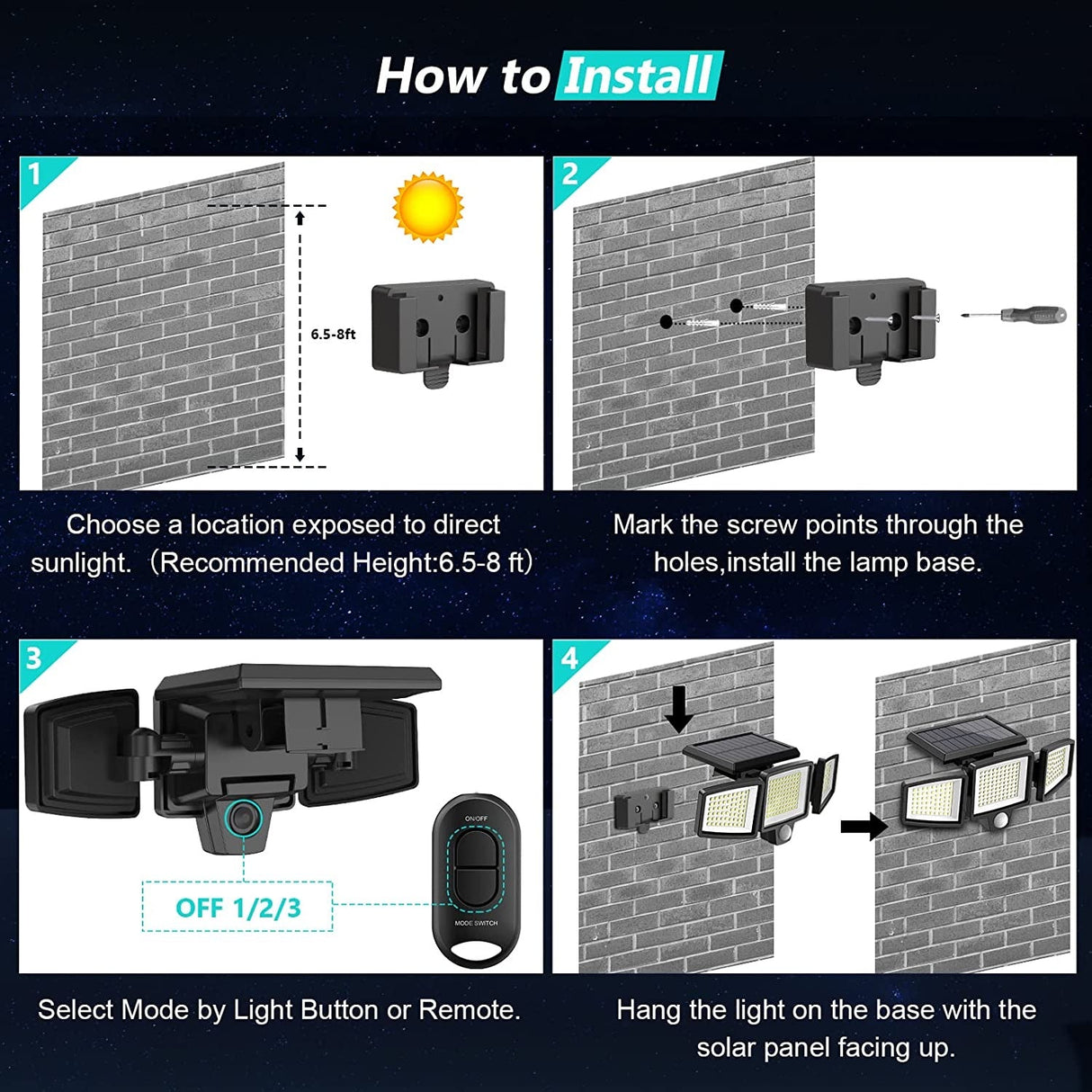 How to Install

1

6.5-8ft

Choose a location exposed to direct sunlight.（Recommended Height:6.5-8 ft）

2

Mark the screw points through the holes,install the lamp base.

3

OFF 1/2/3

ON/OFF

MODE SWITCH

Select Mode by Light Button or Remote.

4

Hang the light on the base with the solar panel facing up.