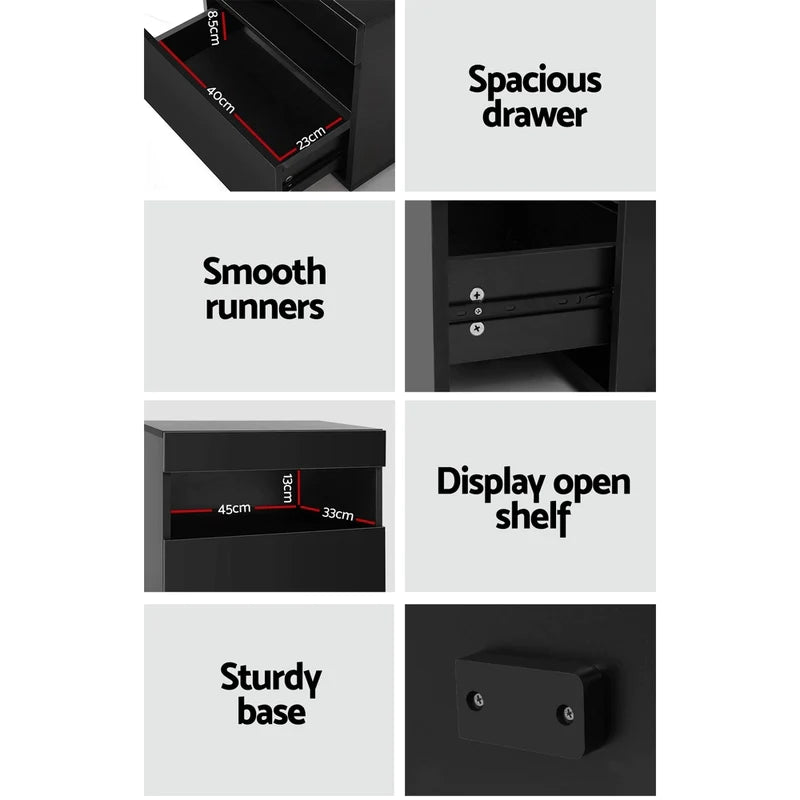 8.5cm
40cm
23cm

Spacious drawer

Smooth runners

13cm
45cm
33cm

Display open shelf

Sturdy base