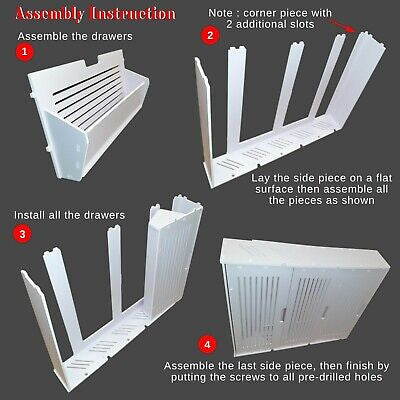 Assembly Instruction

Assemble the drawers

1

Note : corner piece with 2 additional slots

2

Lay the side piece on a flat surface then assemble all the pieces as shown

Install all the drawers

3

4

Assemble the last side piece, then finish by putting the screws to all pre-drilled holes