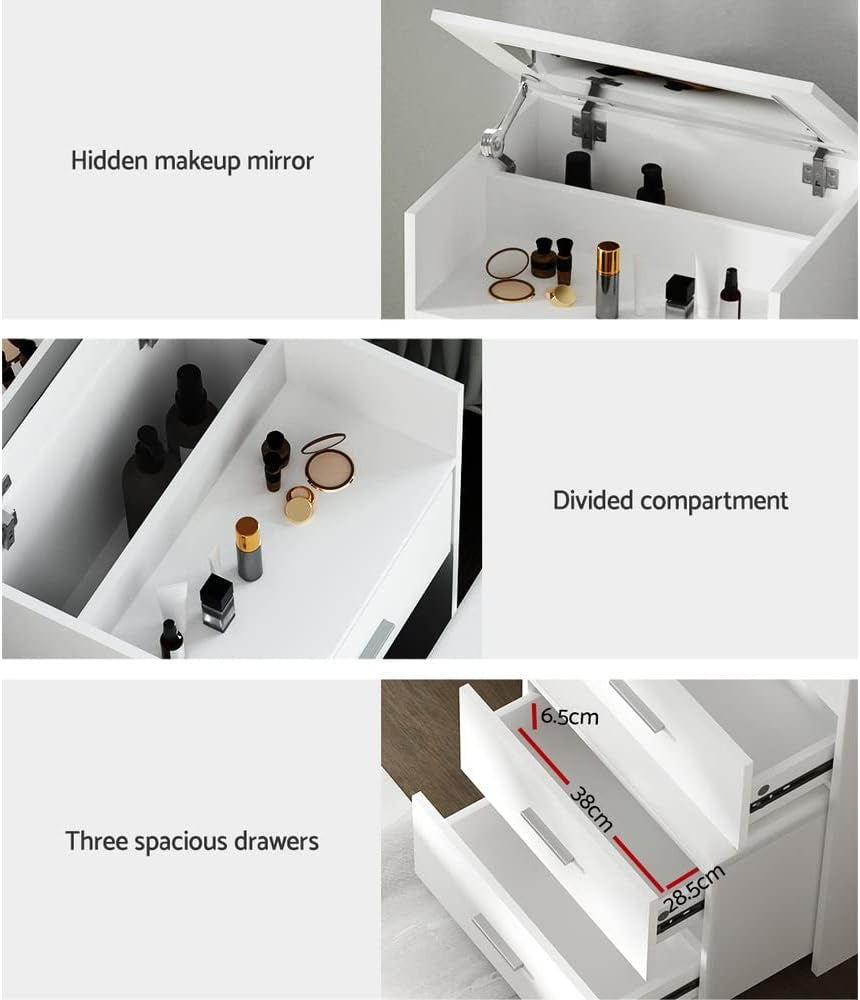 Hidden makeup mirror

Divided compartment

Three spacious drawers

6.5cm

38cm

28.5cm