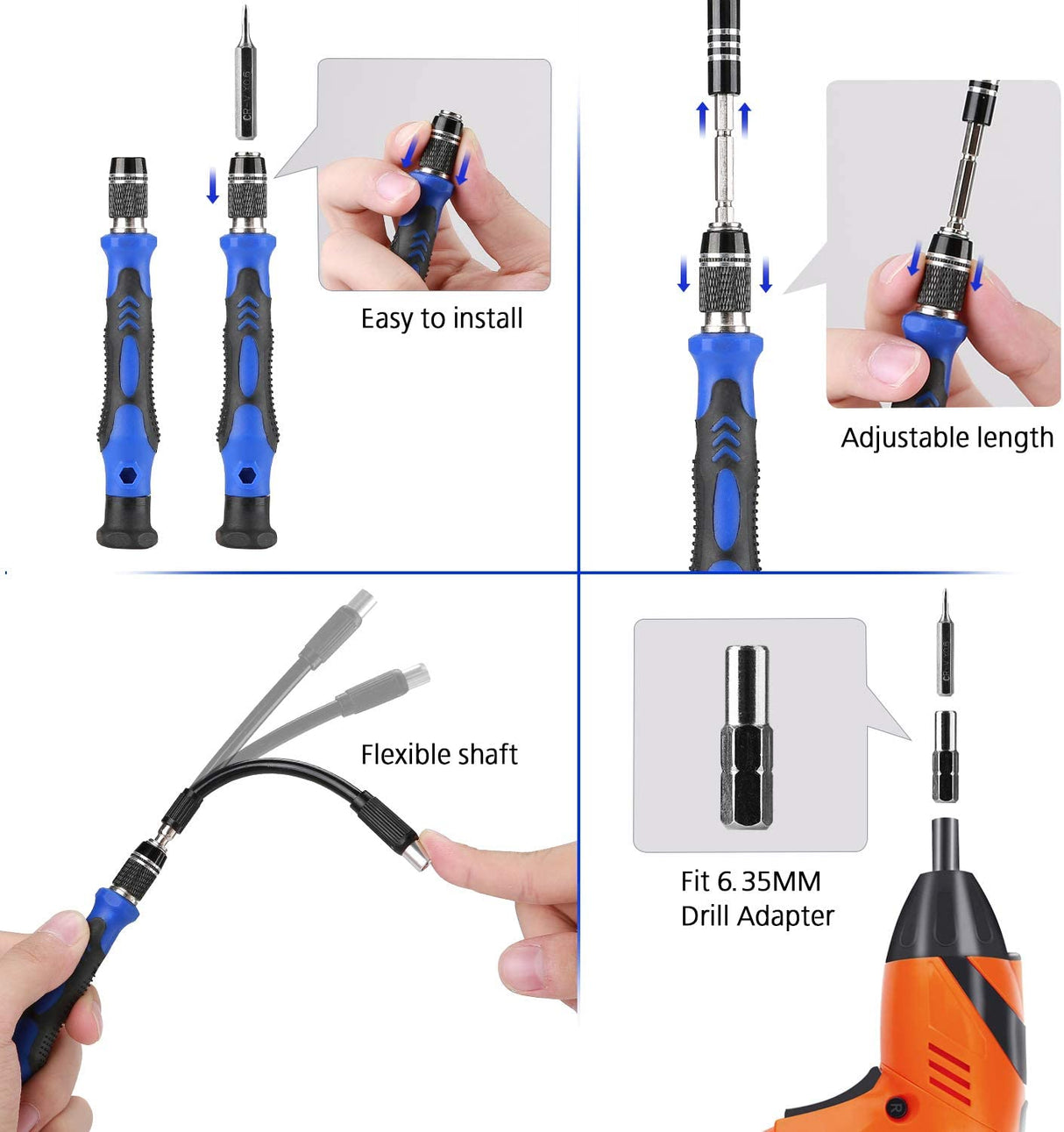 Easy to install

Adjustable length

Flexible shaft

Fit 6.35MM Drill Adapter