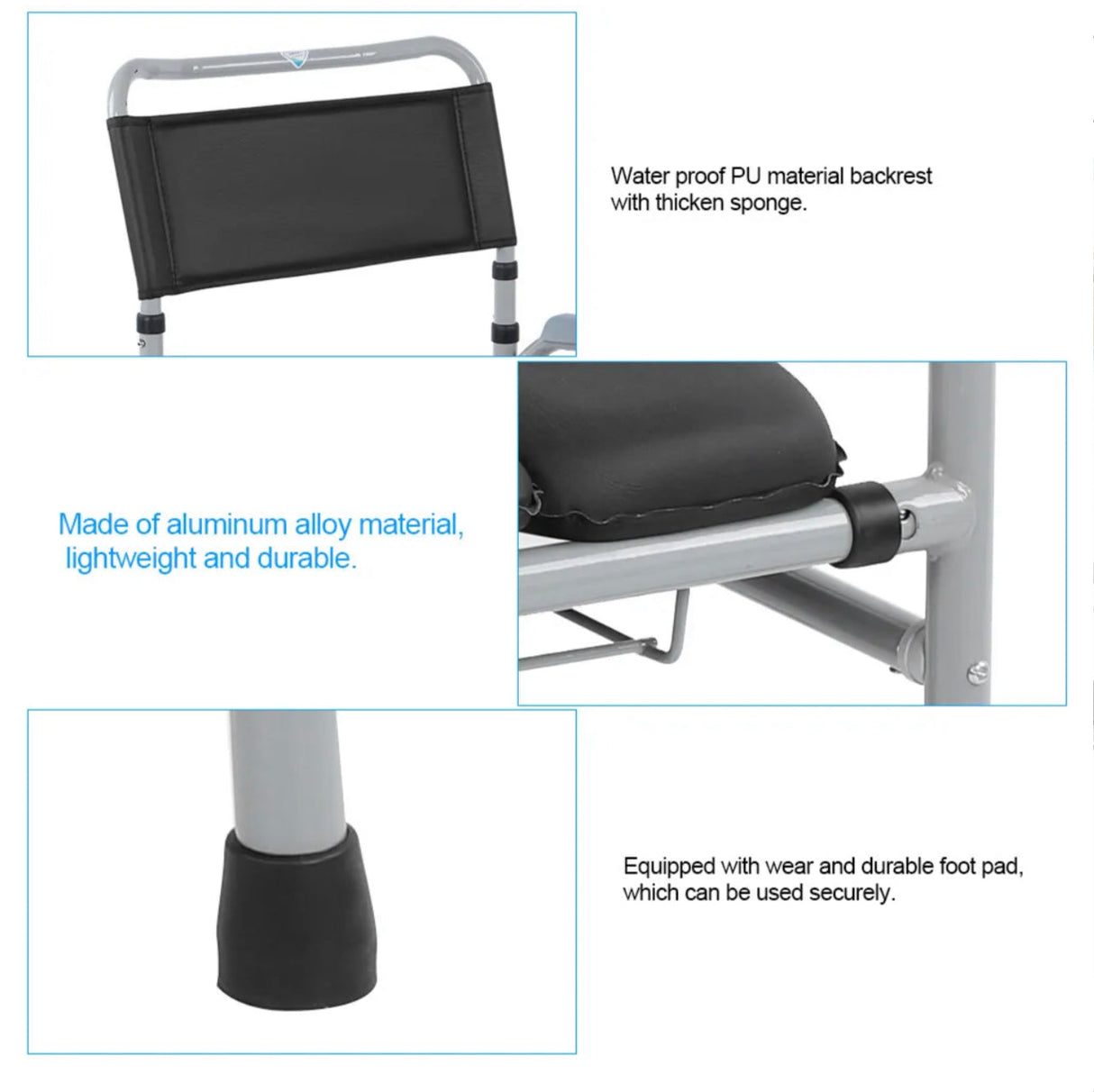 Water proof PU material backrest with thicken sponge.

Made of aluminum alloy material, lightweight and durable.

Equipped with wear and durable foot pad, which can be used securely.