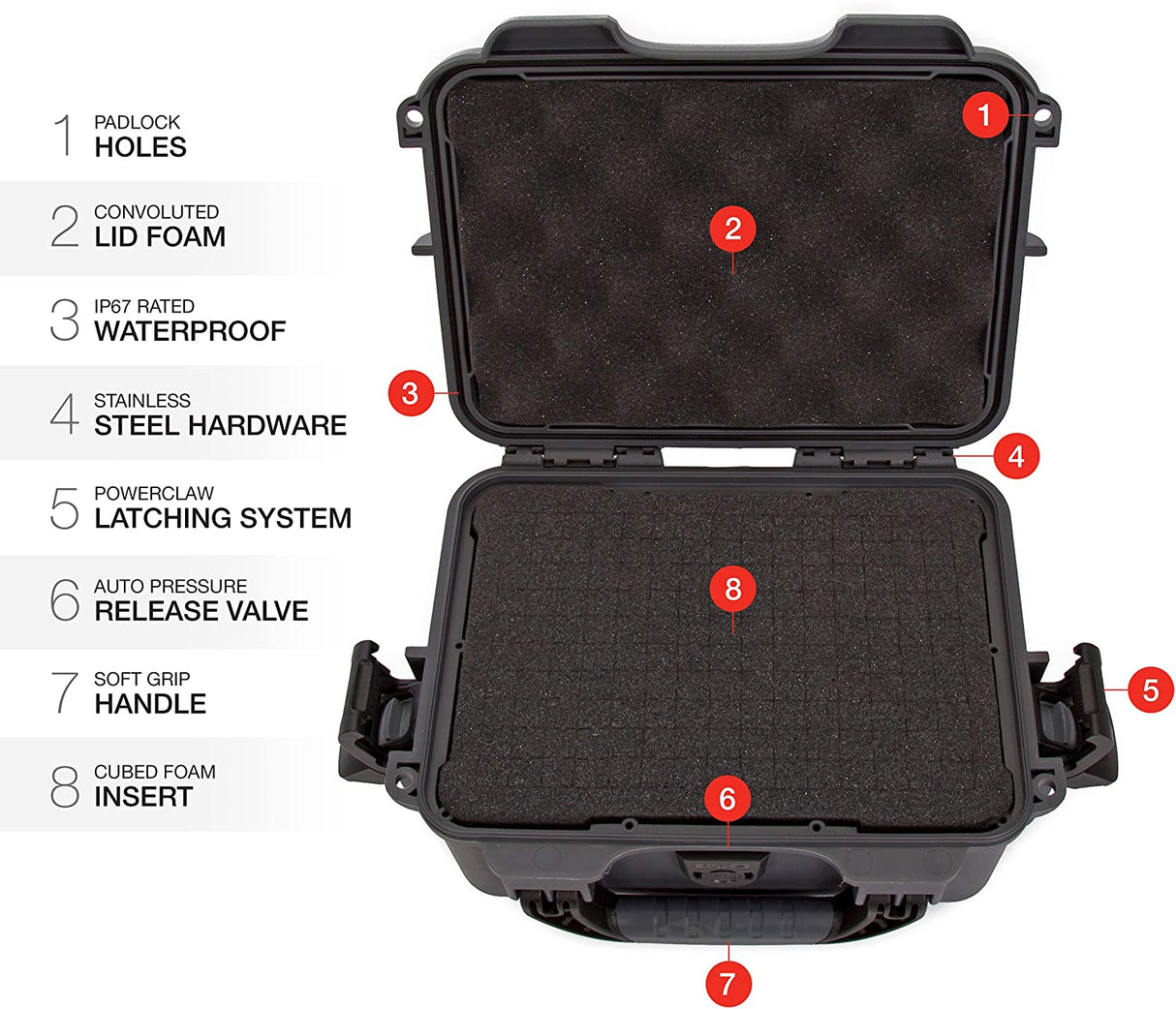 1 PADLOCK HOLES

2 CONVOLUTED LID FOAM

3 IP67 RATED WATERPROOF

4 STAINLESS STEEL HARDWARE

5 POWERCLAW LATCHING SYSTEM

6 AUTO PRESSURE RELEASE VALVE

7 SOFT GRIP HANDLE

8 CUBED FOAM INSERT

1

2

3

4

8

5

6

7