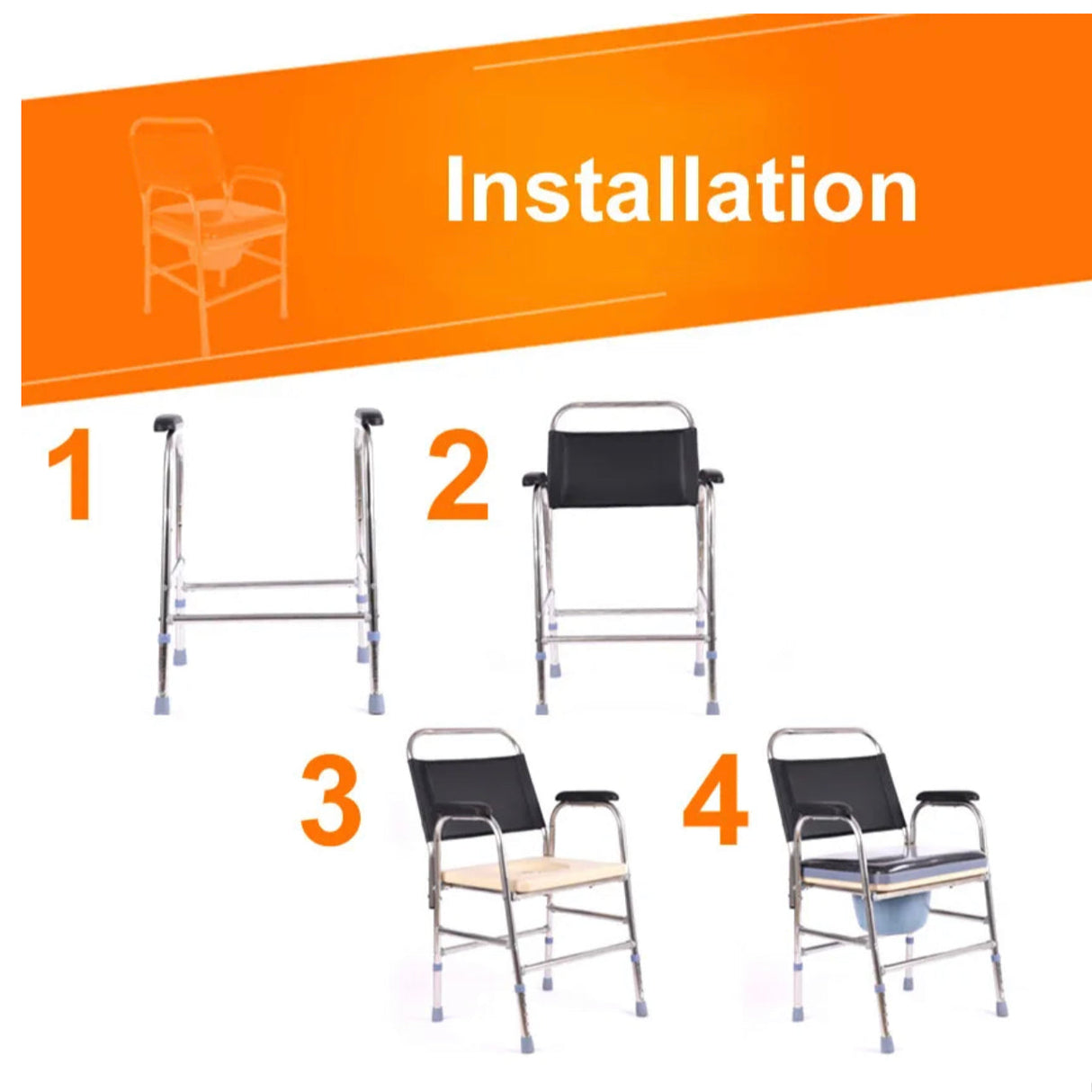 Installation

1

2

3

4