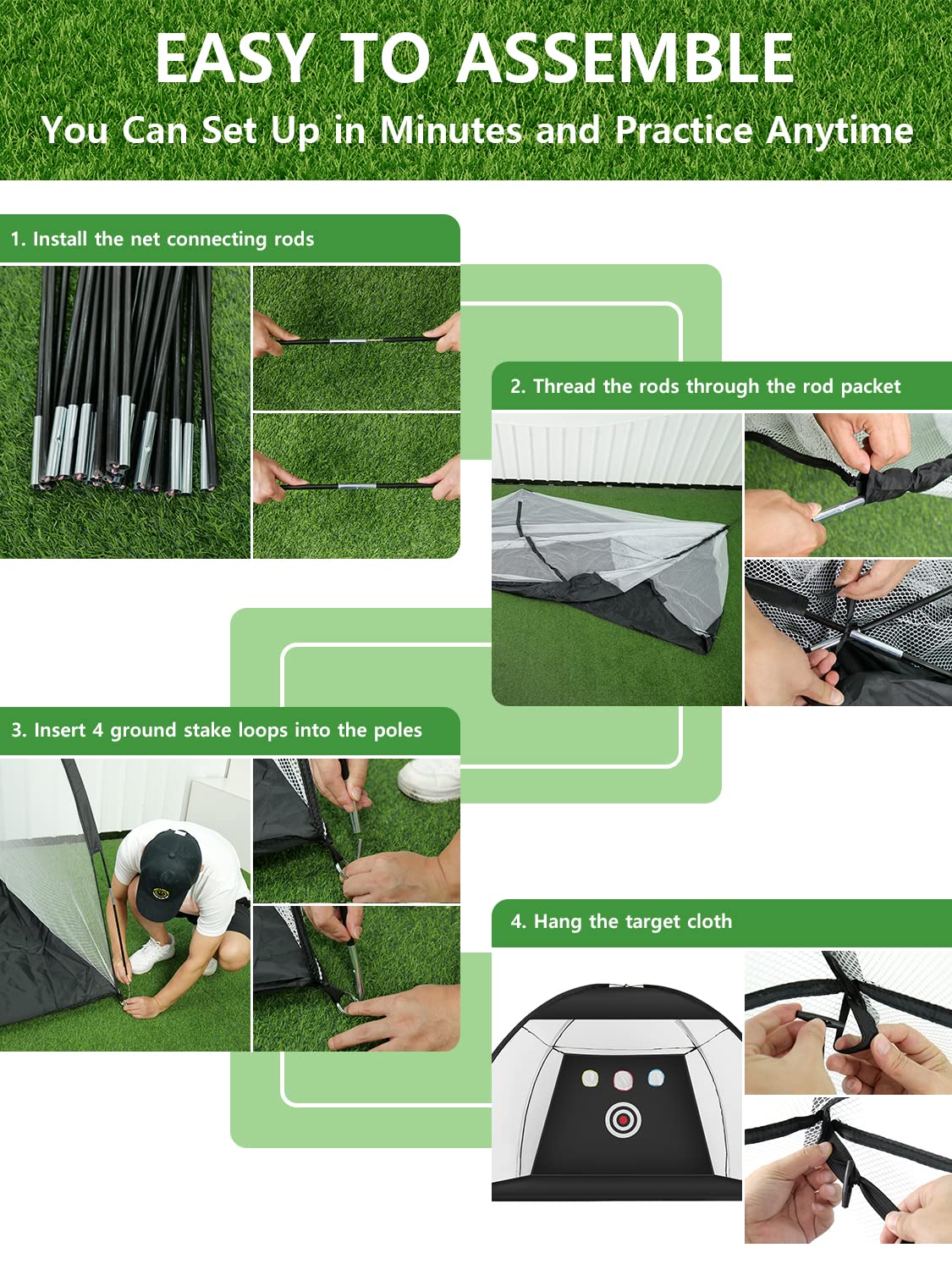 EASY TO ASSEMBLE

You Can Set Up in Minutes and Practice Anytime

1. Install the net connecting rods

2. Thread the rods through the rod packet

3. Insert 4 ground stake loops into the poles

4. Hang the target cloth