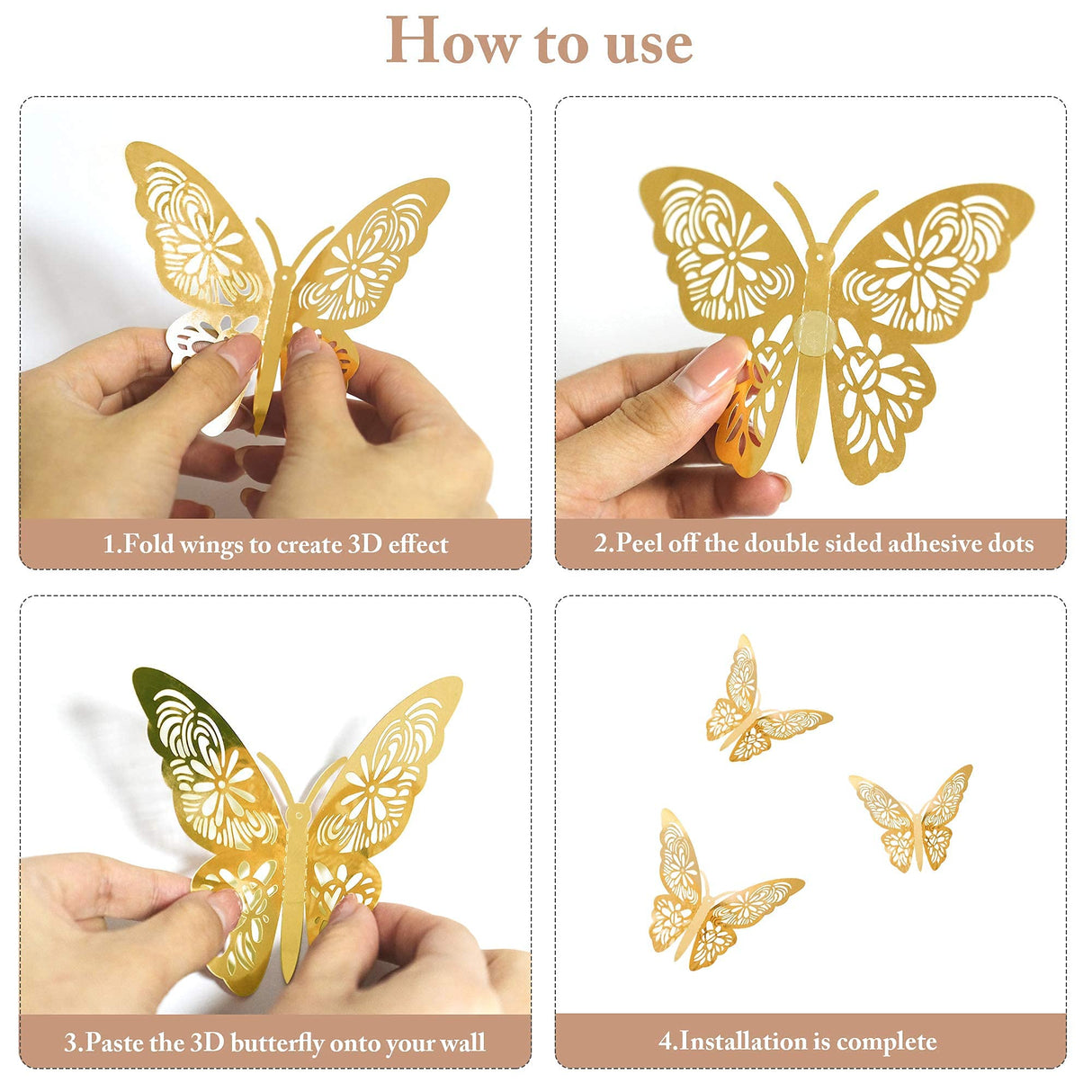 How to use

1.Fold wings to create 3D effect

2.Peel off the double sided adhesive dots

3.Paste the 3D butterfly onto your wall

4.Installation is complete