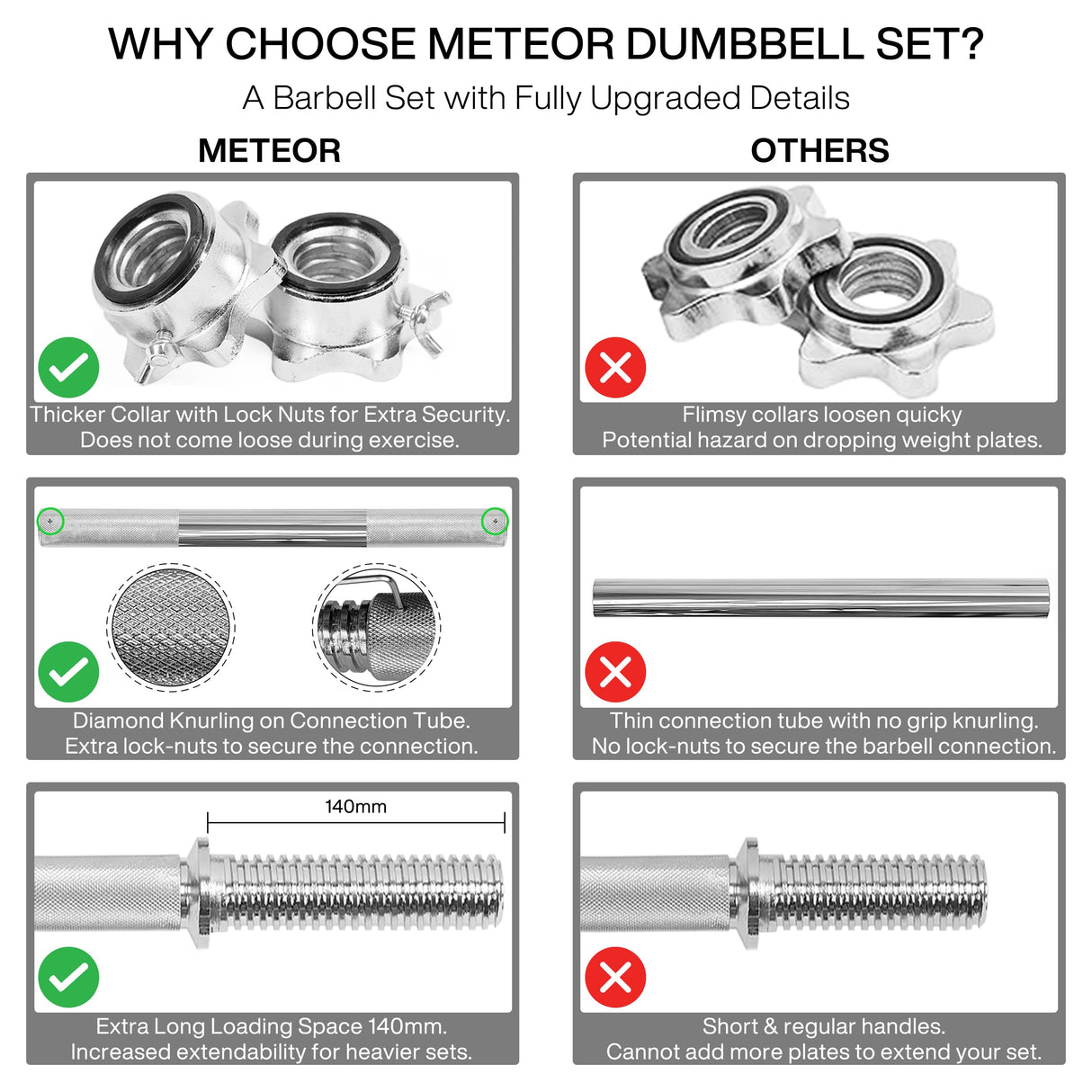 WHY CHOOSE METEOR DUMBBELL SET?

A Barbell Set with Fully Upgraded Details

METEOR

Thicker Collar with Lock Nuts for Extra Security.
Does not come loose during exercise.

Diamond Knurling on Connection Tube.
Extra lock-nuts to secure the connection.

140mm

Extra Long Loading Space 140mm.
Increased extendability for heavier sets.

OTHERS

Flimsy collars loosen quicky
Potential hazard on dropping weight plates.

Thin connection tube with no grip knurling.
No lock-nuts to secure the barbell connection.

Short & regular handles.
Cannot add more plates to extend your set.