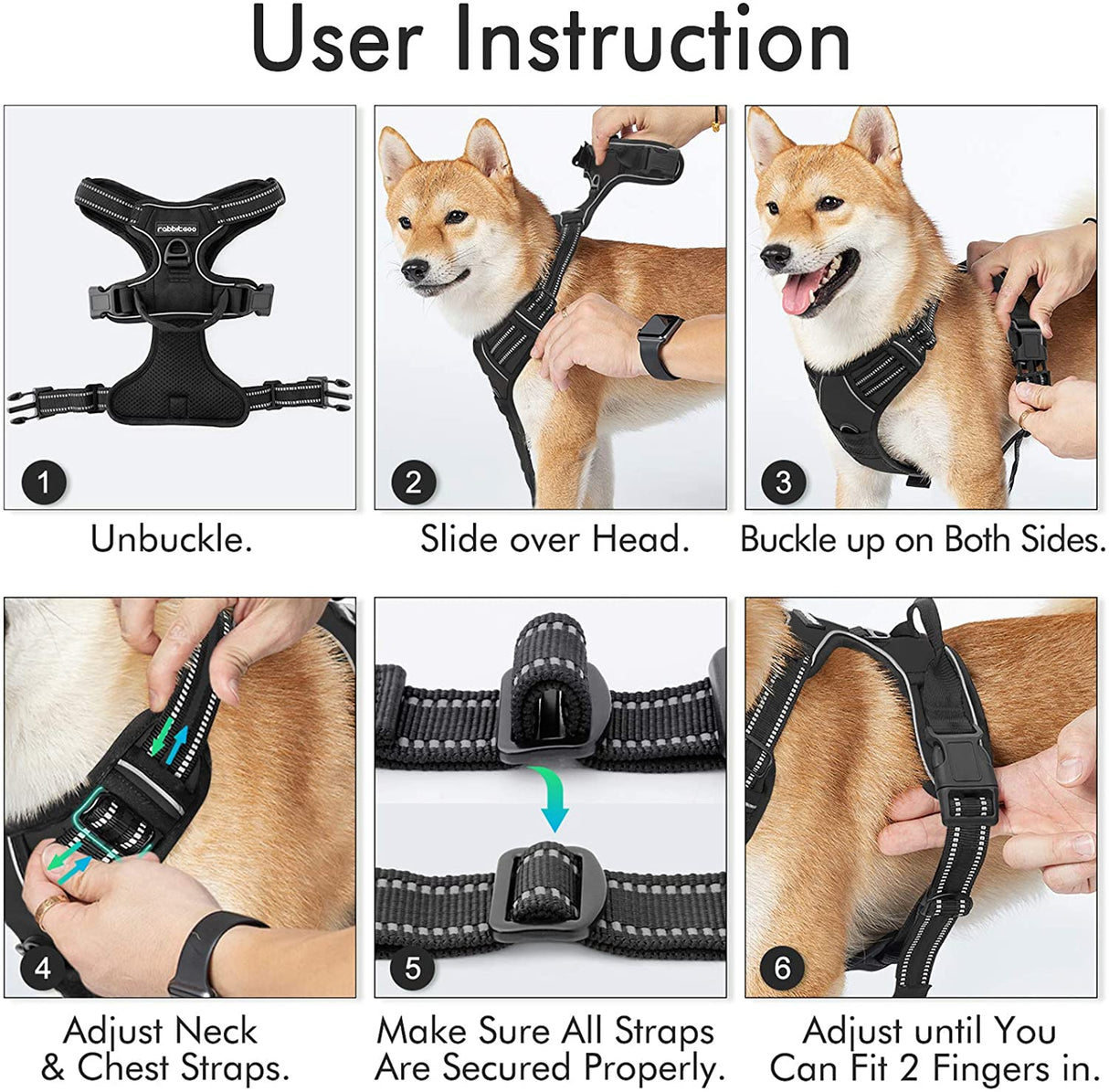 User Instruction

rabbitgoo

1
Unbuckle.

2
Slide over Head.

3
Buckle up on Both Sides.

4
Adjust Neck & Chest Straps.

5
Make Sure All Straps Are Secured Properly.

6
Adjust until You Can Fit 2 Fingers in.