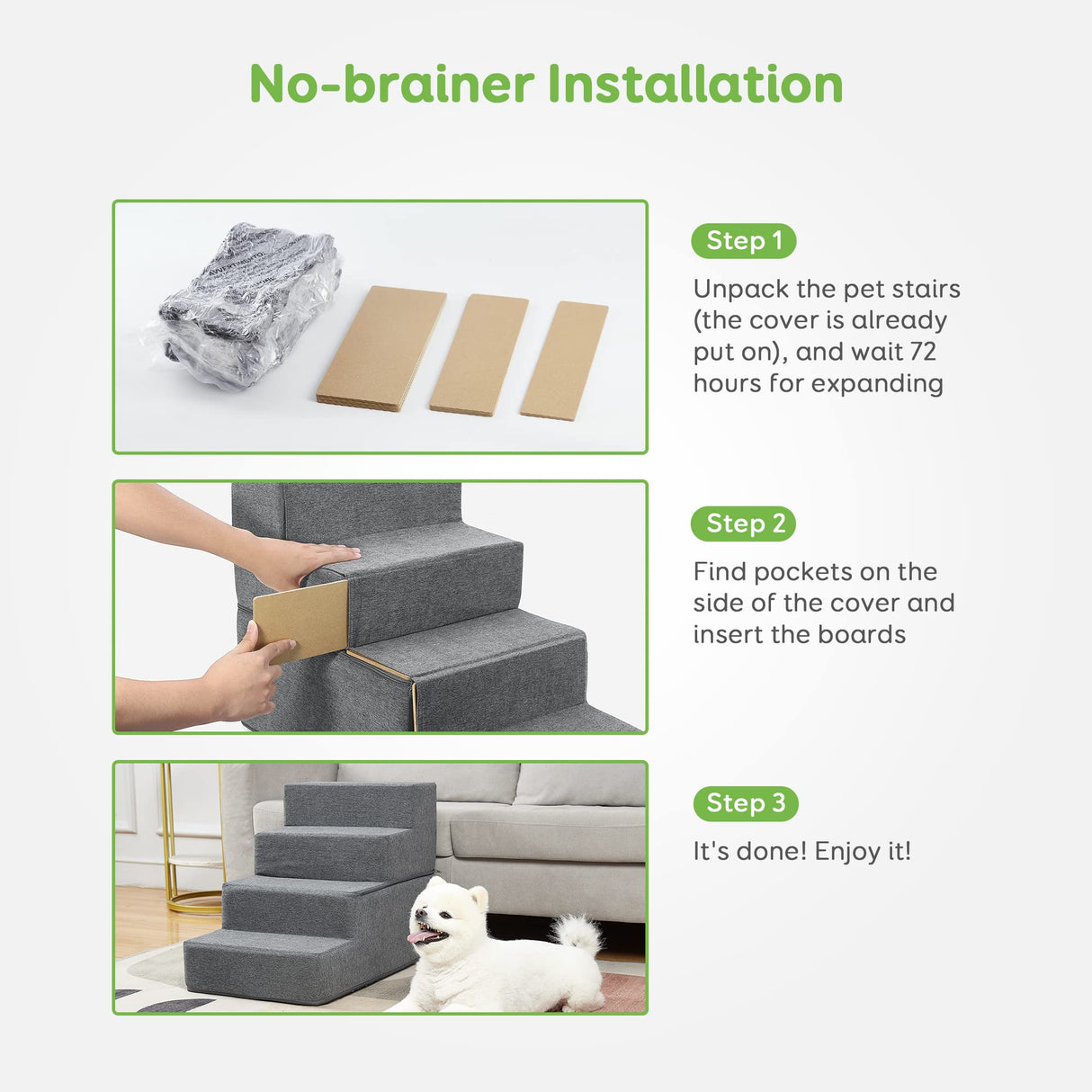 No-brainer Installation

Step 1

Unpack the pet stairs (the cover is already put on), and wait 72 hours for expanding

Step 2

Find pockets on the side of the cover and insert the boards

Step 3

It's done! Enjoy it!