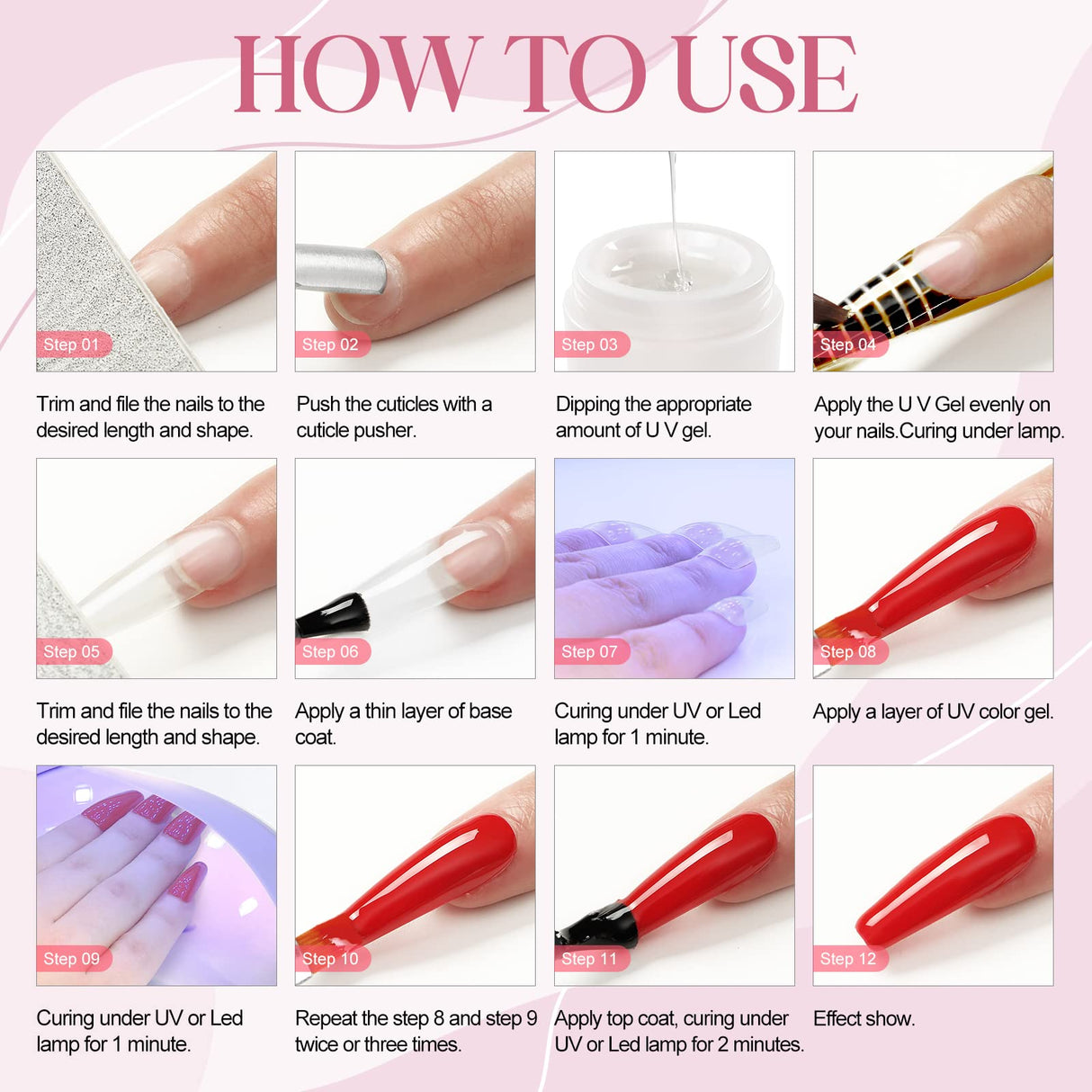 HOW TO USE

Step 01
Trim and file the nails to the desired length and shape.

Step 02
Push the cuticles with a cuticle pusher.

Step 03
Dipping the appropriate amount of U V gel.

Step 04
Apply the U V Gel evenly on your nails.Curing under lamp.

Step 05
Trim and file the nails to the desired length and shape.

Step 06
Apply a thin layer of base coat.

Step 07
Curing under UV or Led lamp for 1 minute.

Step 08
Apply a layer of UV color gel.

Step 09
Curing under UV or Led lamp for 1 minute.

Step 10
Repeat the step 8 and step 9 twice or three times.

Step 11
Apply top coat, curing under UV or Led lamp for 2 minutes.

Step 12
Effect show.