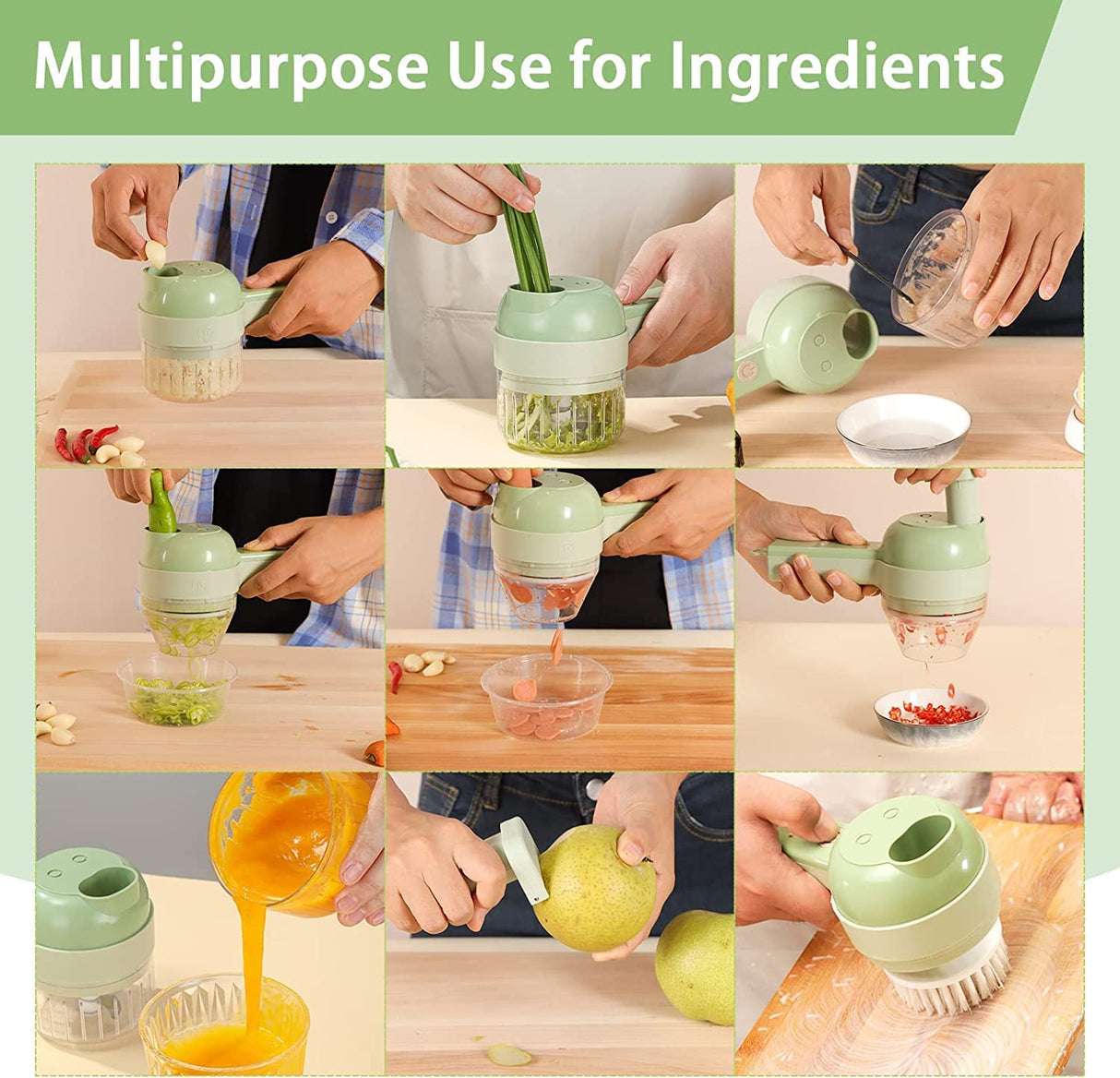 Multipurpose Use for Ingredients