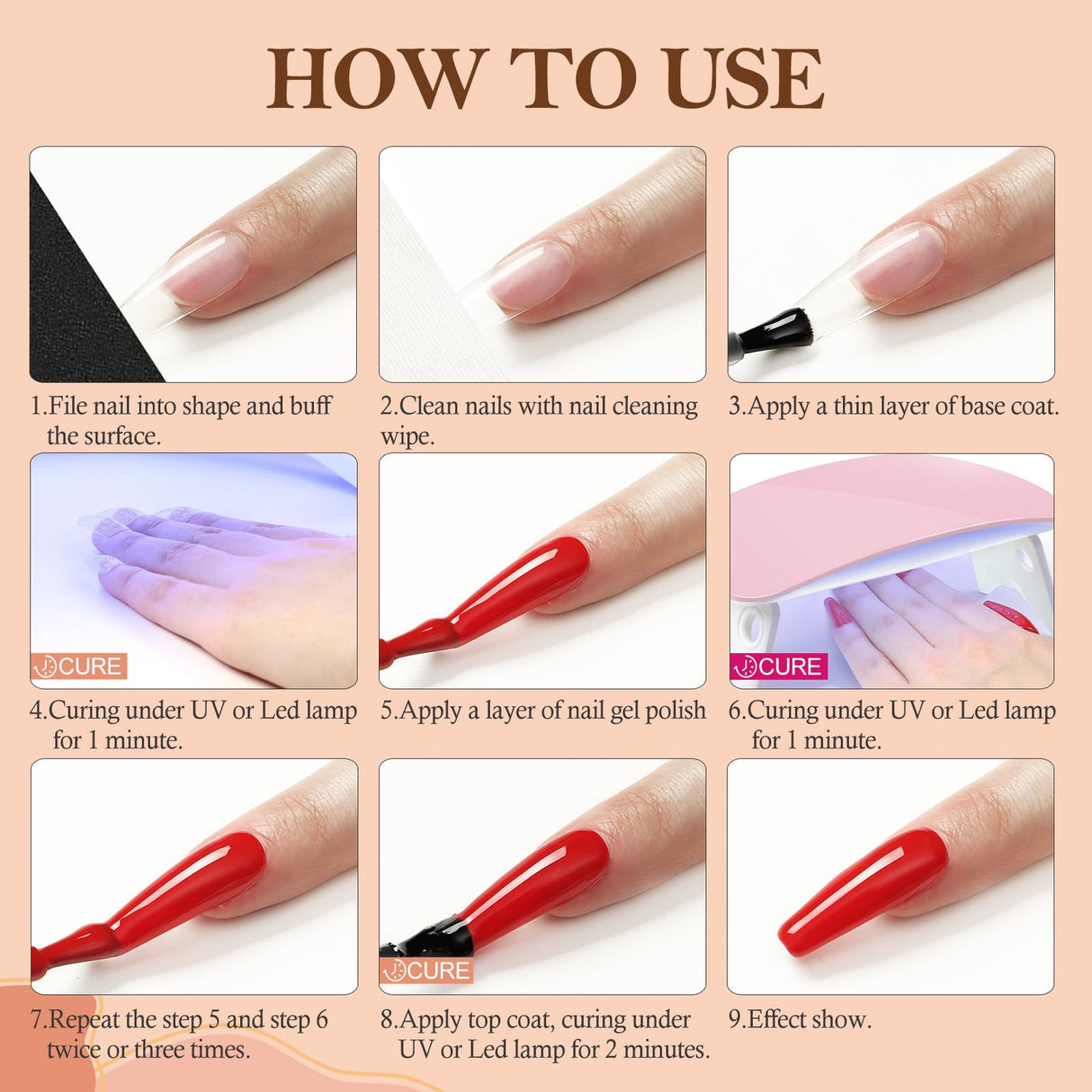 HOW TO USE

1.File nail into shape and buff the surface.

2.Clean nails with nail cleaning wipe.

3.Apply a thin layer of base coat.

CURE

4.Curing under UV or Led lamp for 1 minute.

5.Apply a layer of nail gel polish

CURE

6.Curing under UV or Led lamp for 1 minute.

7.Repeat the step 5 and step 6 twice or three times.

CURE

8.Apply top coat, curing under UV or Led lamp for 2 minutes.

9.Effect show.