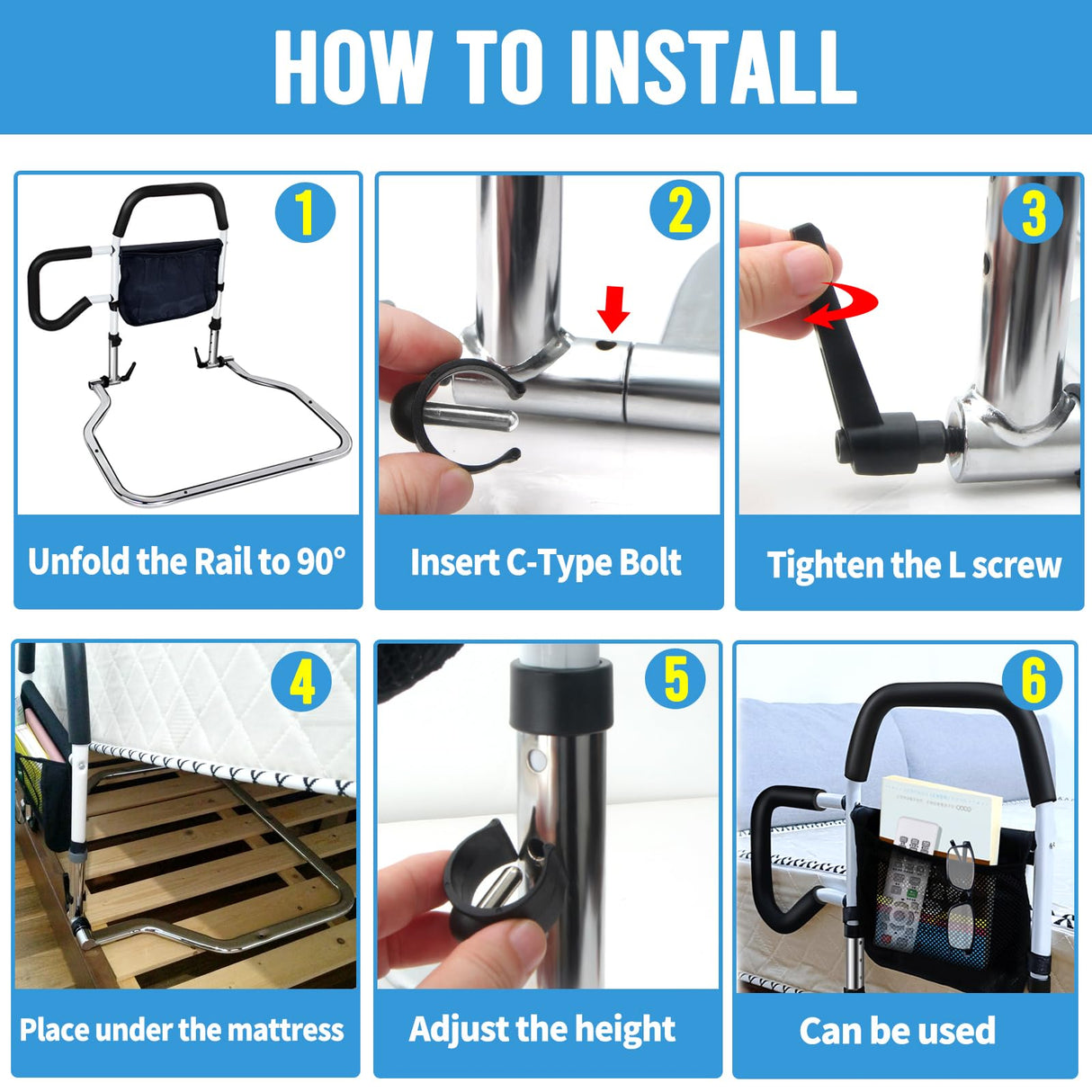 HOW TO INSTALL

1
Unfold the Rail to 90°

2
Insert C-Type Bolt

3
Tighten the L screw

4
Place under the mattress

5
Adjust the height

6
Can be used