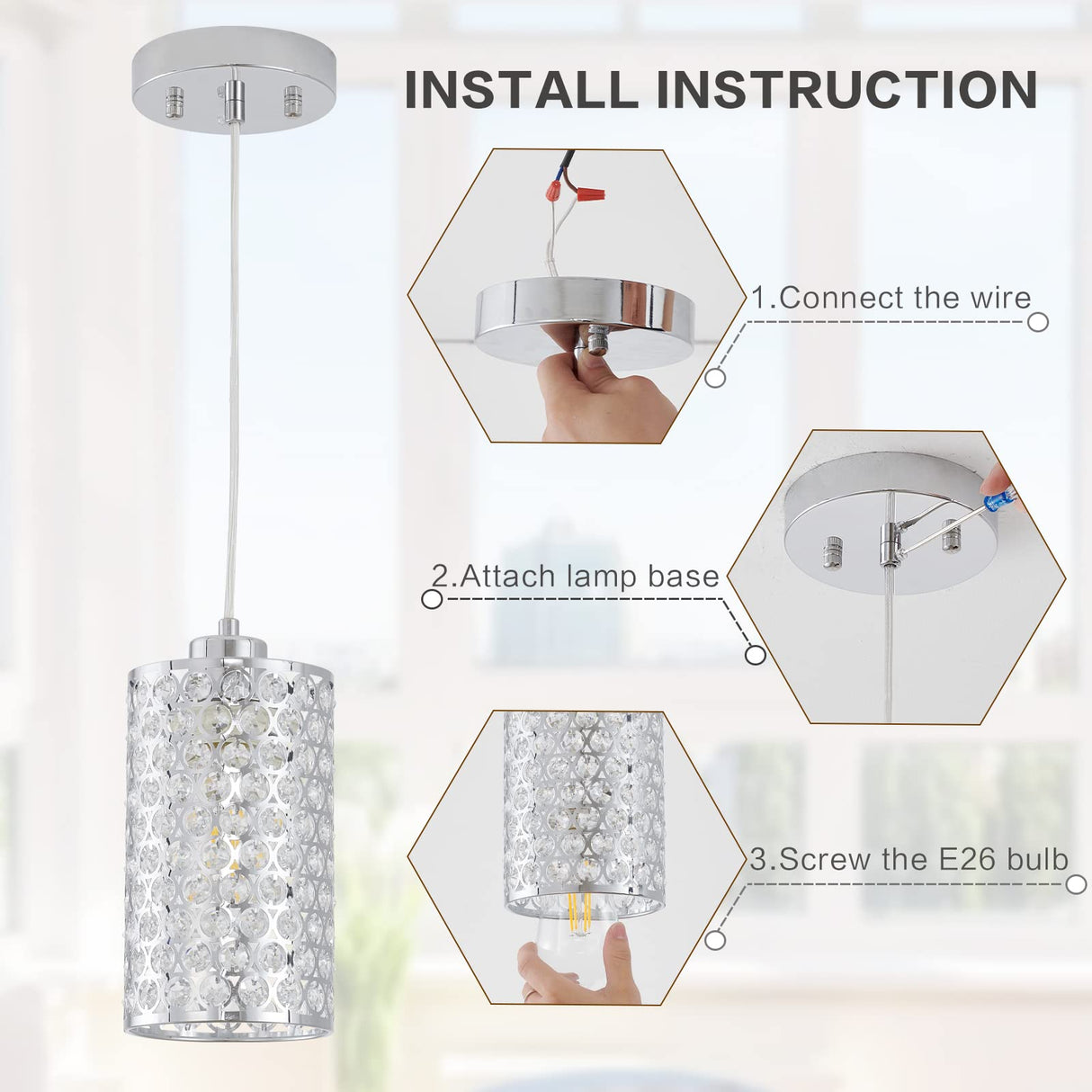 INSTALL INSTRUCTION

1.Connect the wire

2.Attach lamp base

3.Screw the E26 bulb