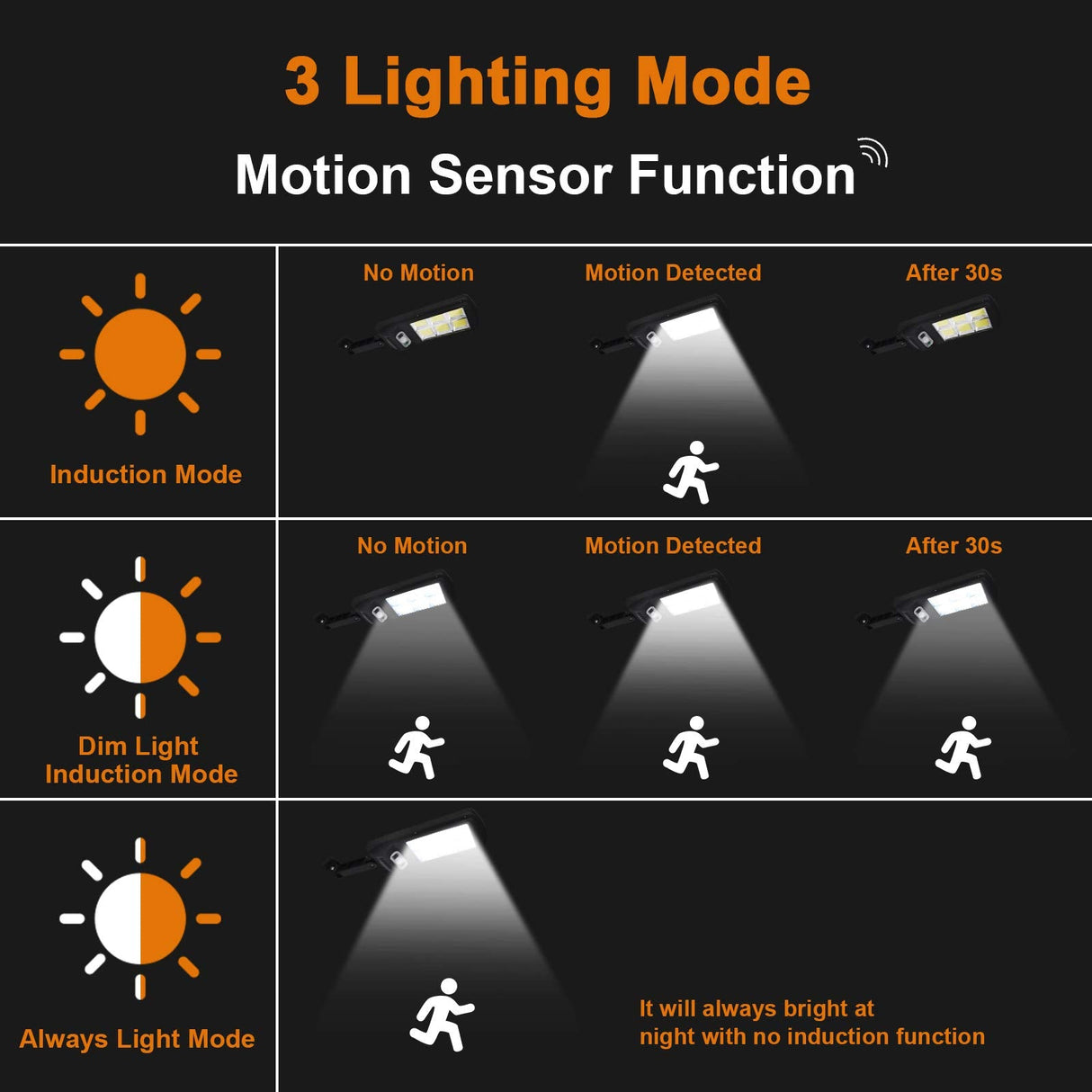 3 Lighting Mode

Motion Sensor Function

Induction Mode

No Motion

Motion Detected

After 30s

Dim Light Induction Mode

No Motion

Motion Detected

After 30s

Always Light Mode

It will always bright at night with no induction function