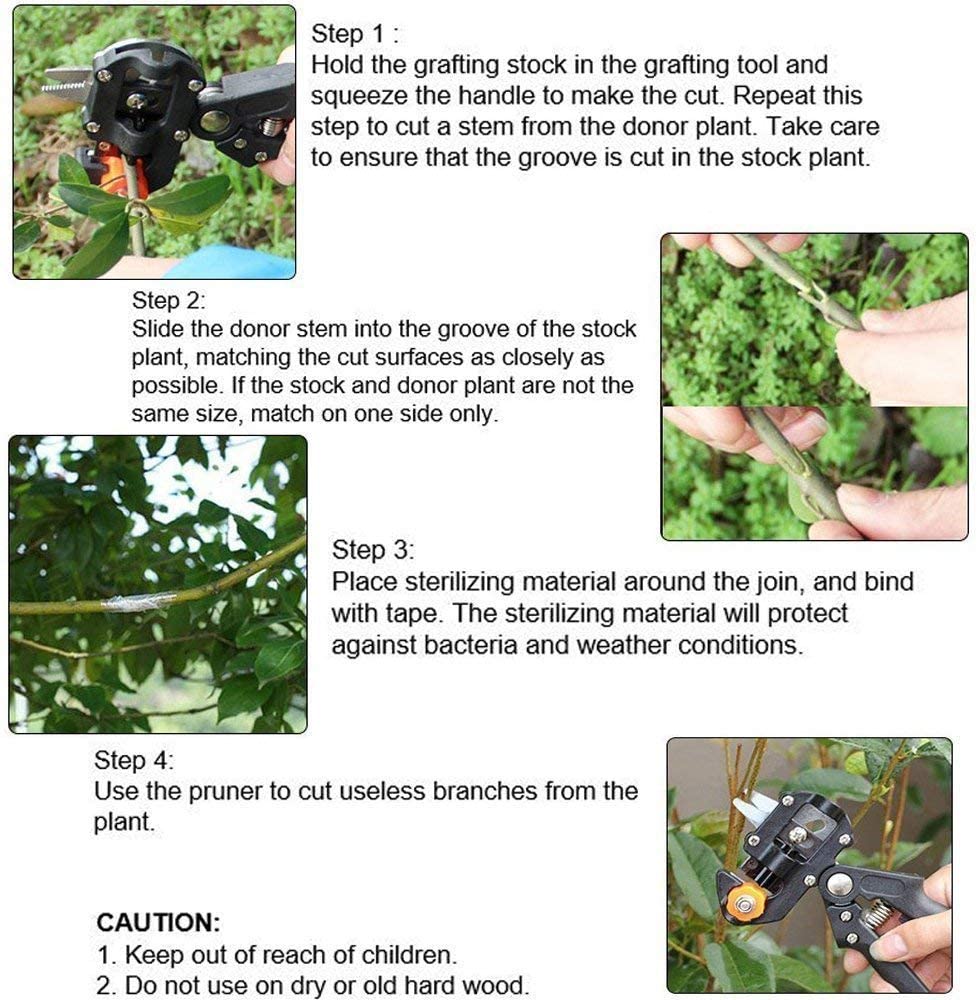 Step 1 :
Hold the grafting stock in the grafting tool and squeeze the handle to make the cut. Repeat this step to cut a stem from the donor plant. Take care to ensure that the groove is cut in the stock plant.

Step 2:
Slide the donor stem into the groove of the stock plant, matching the cut surfaces as closely as possible. If the stock and donor plant are not the same size, match on one side only.

Step 3:
Place sterilizing material around the join, and bind with tape. The sterilizing material will protect against bacteria and weather conditions.

Step 4:
Use the pruner to cut useless branches from the plant.

CAUTION:
1. Keep out of reach of children.
2. Do not use on dry or old hard wood.