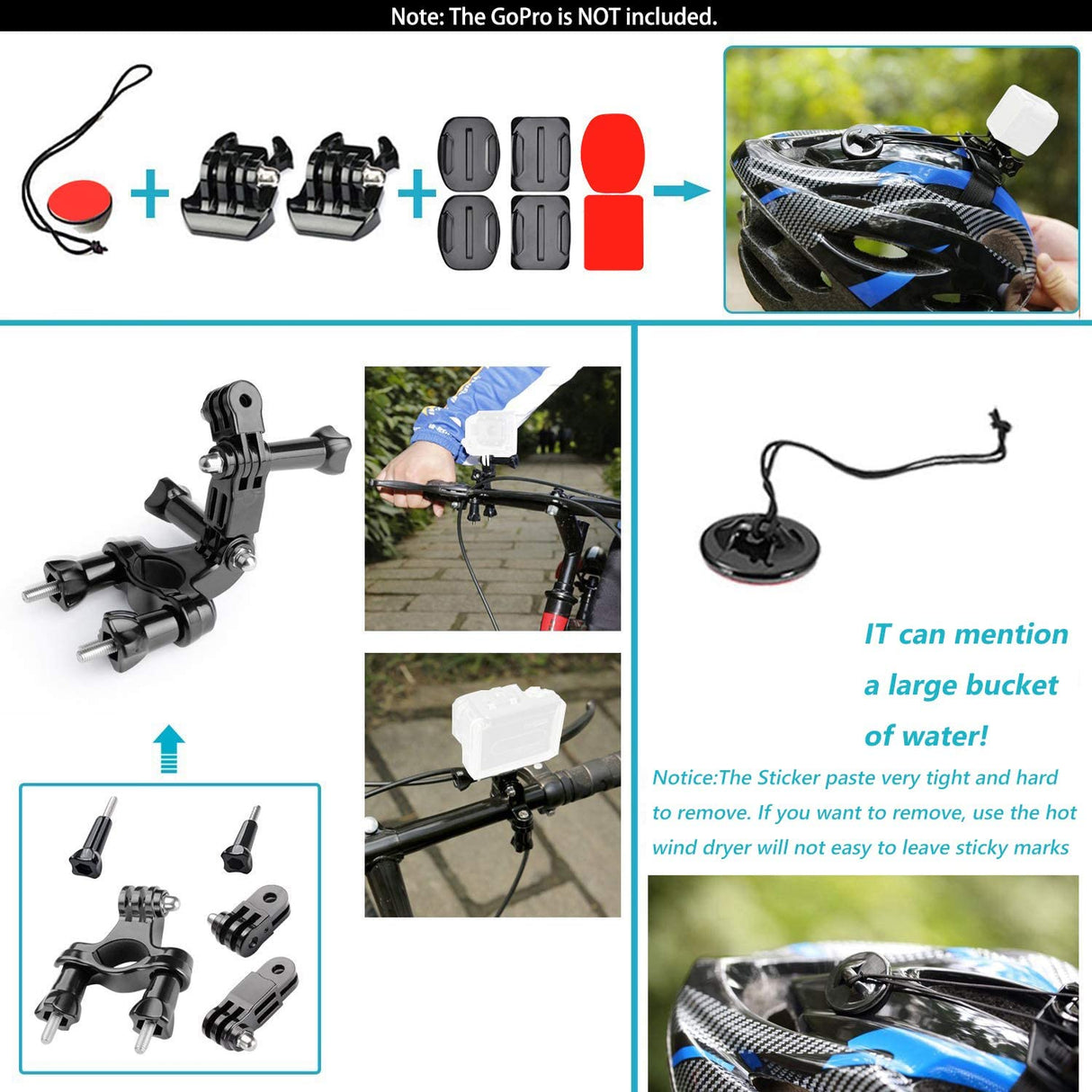 Note: The GoPro is NOT included.

IT can mention a large bucket of water!

Notice:The Sticker paste very tight and hard to remove. If you want to remove, use the hot wind dryer will not easy to leave sticky marks