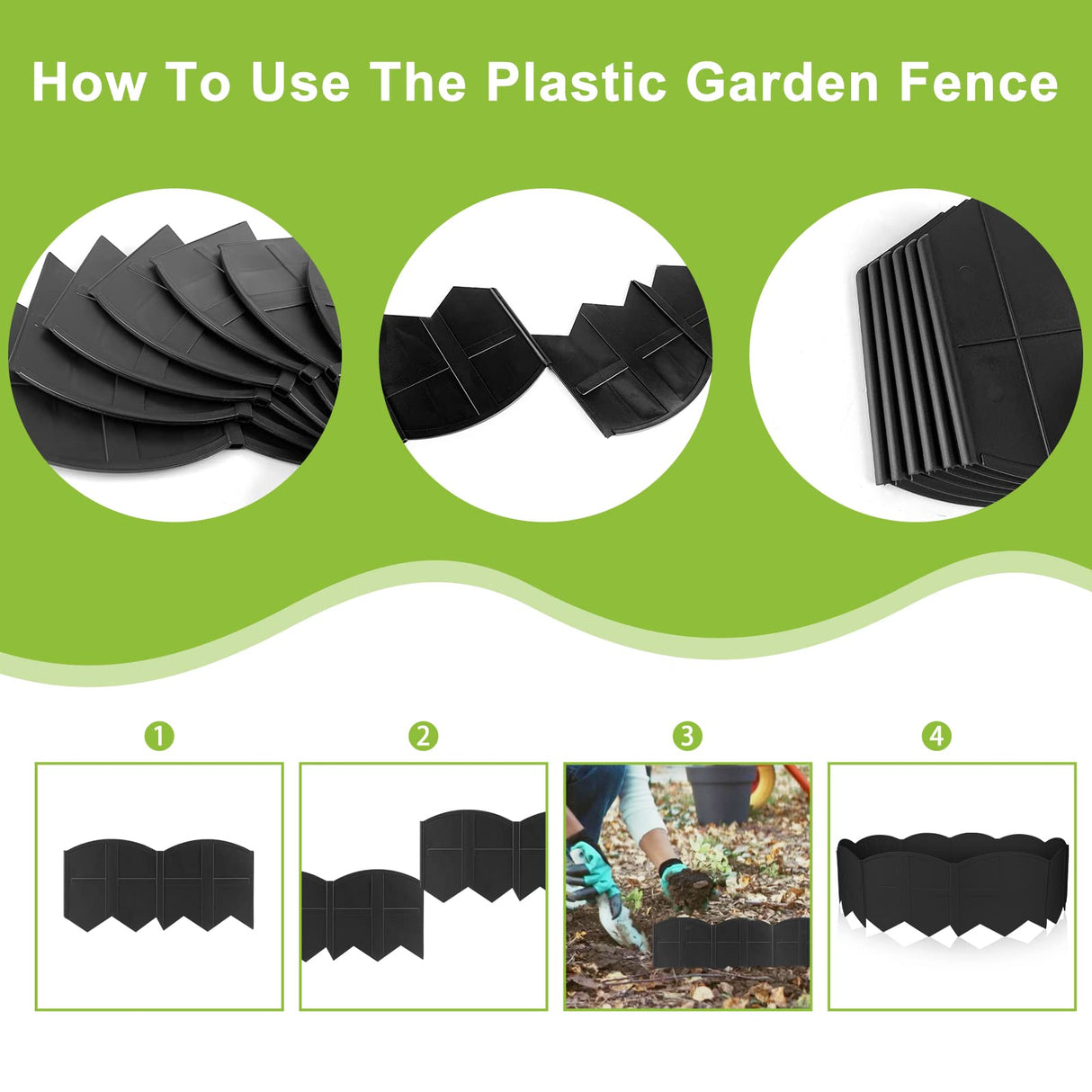 How To Use The Plastic Garden Fence

1

2

3

4