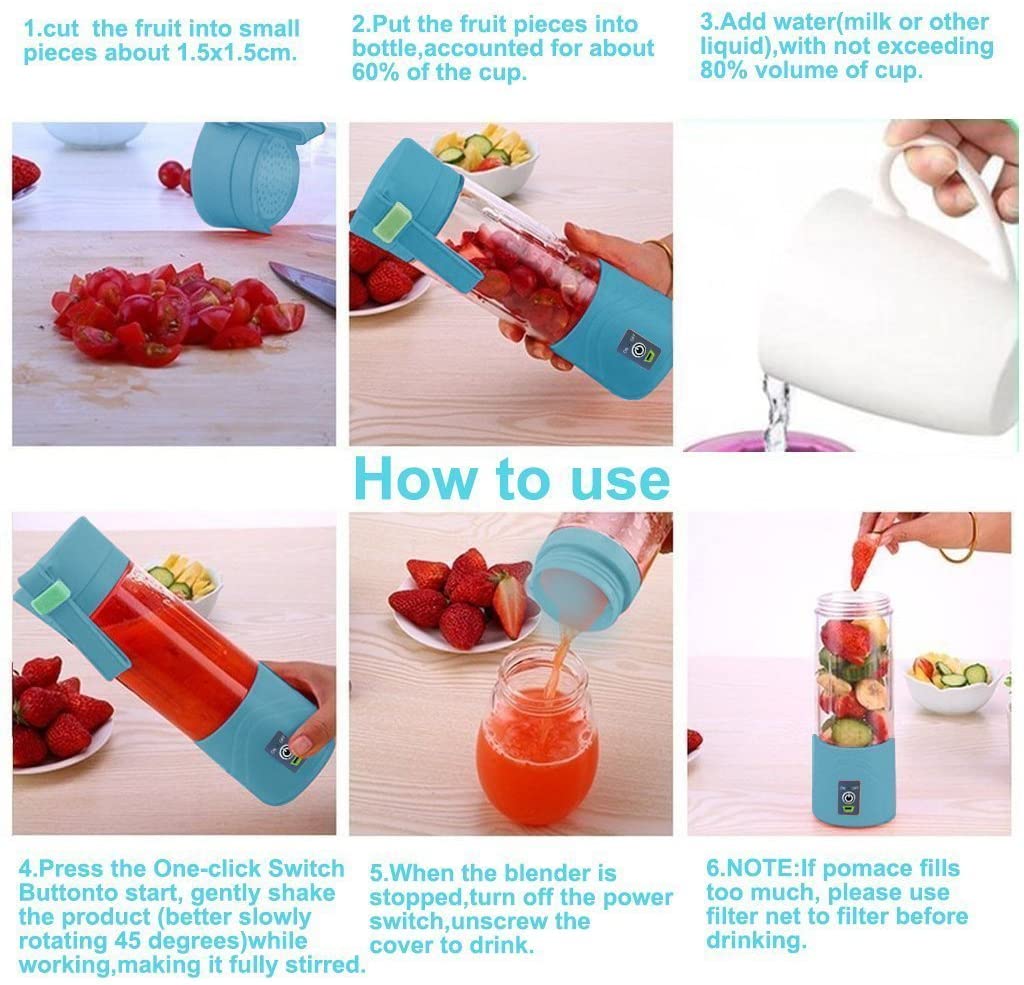 1.cut the fruit into small pieces about 1.5x1.5cm.

2.Put the fruit pieces into bottle,accounted for about 60% of the cup.

3.Add water(milk or other liquid),with not exceeding 80% volume of cup.

How to use

4.Press the One-click Switch Buttonto start, gently shake the product (better slowly rotating 45 degrees)while working,making it fully stirred.

5.When the blender is stopped,turn off the power switch,unscrew the cover to drink.

6.NOTE:If pomace fills too much, please use filter net to filter before drinking.