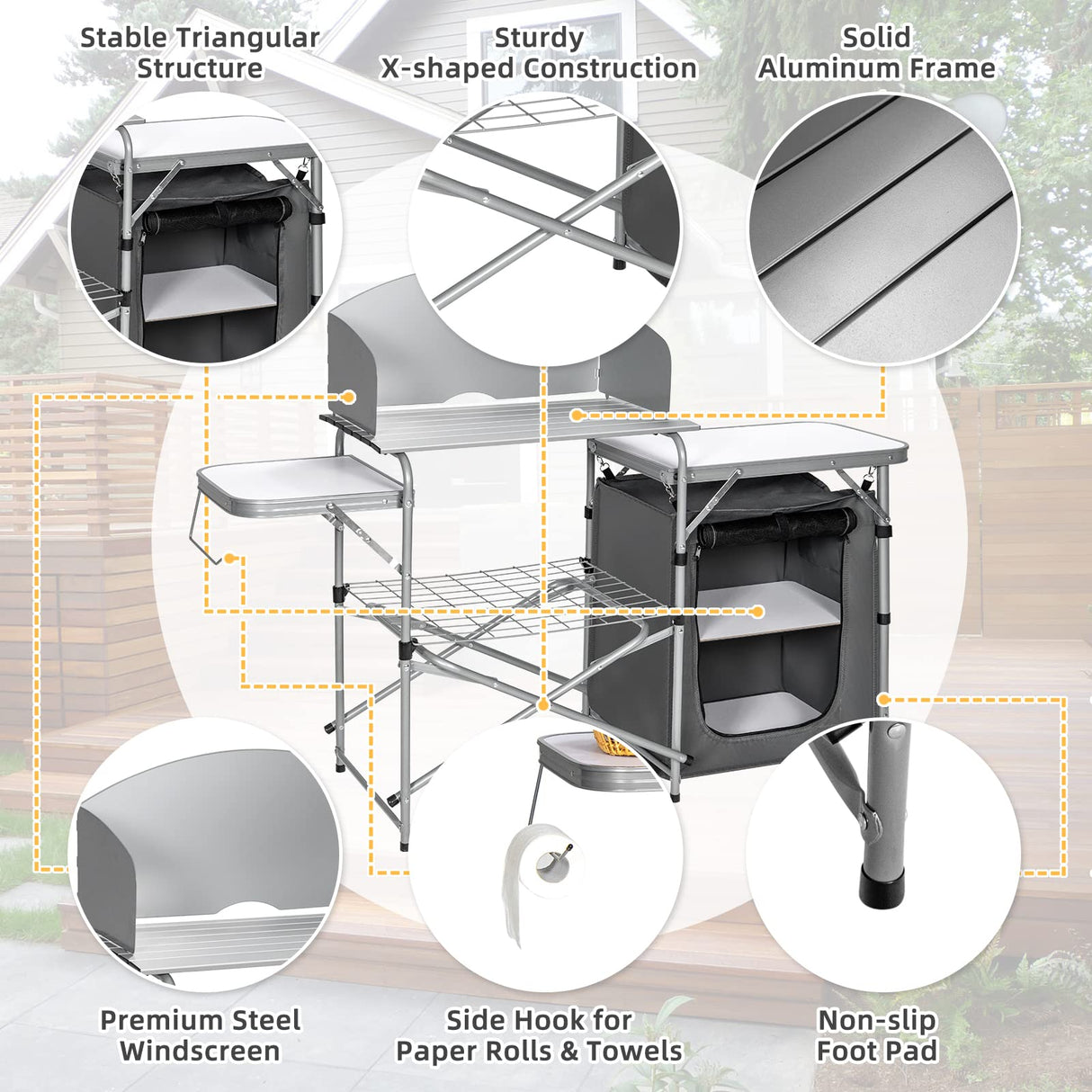 Stable Triangular Structure

Sturdy X-shaped Construction

Solid Aluminum Frame

Premium Steel Windscreen

Side Hook for Paper Rolls & Towels

Non-slip Foot Pad