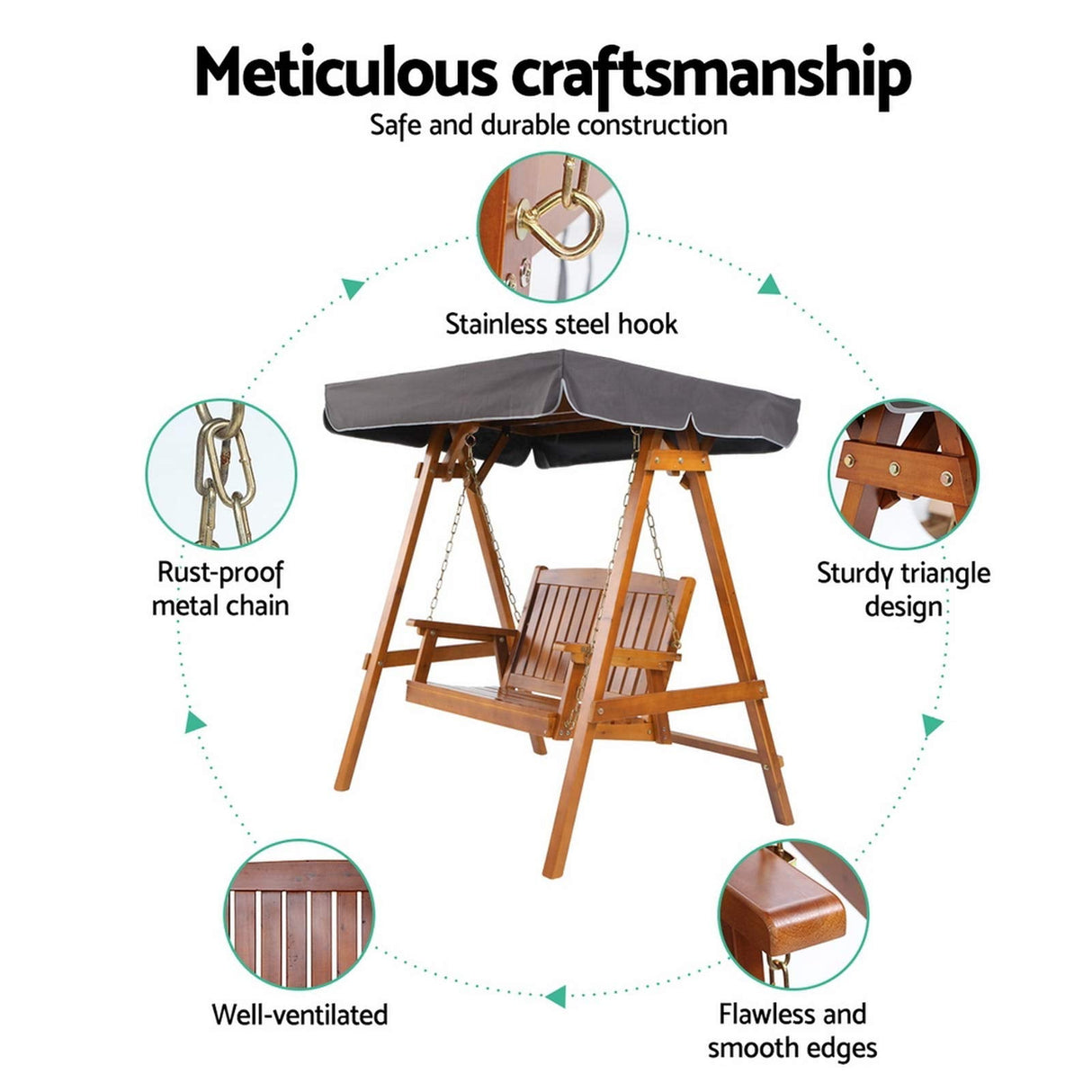 Meticulous craftsmanship

Safe and durable construction

Stainless steel hook

Rust-proof metal chain

Sturdy triangle design

Well-ventilated

Flawless and smooth edges