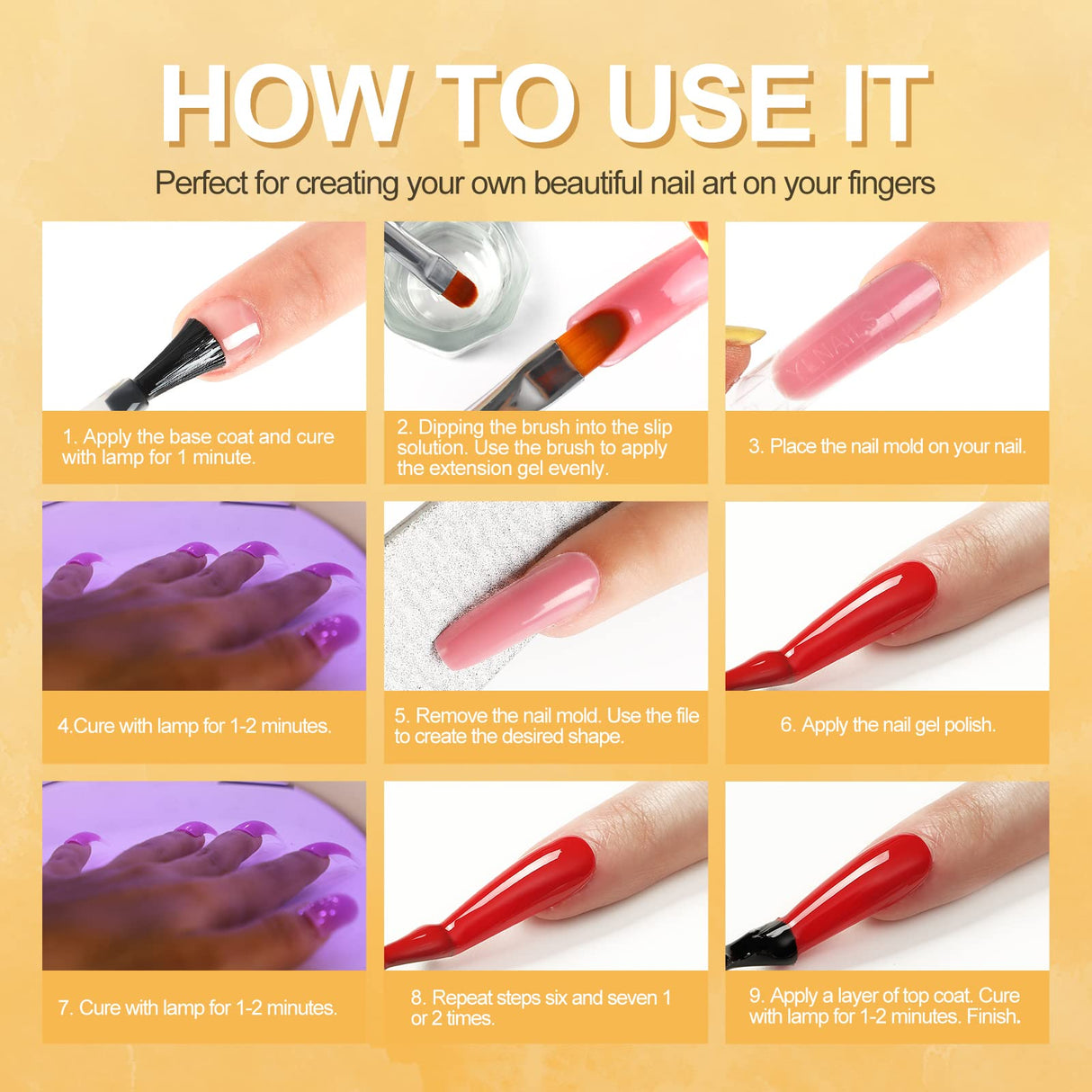 HOW TO USE IT

Perfect for creating your own beautiful nail art on your fingers

1. Apply the base coat and cure with lamp for 1 minute.

2. Dipping the brush into the slip solution. Use the brush to apply the extension gel evenly.

YLNAILS

3. Place the nail mold on your nail.

4.Cure with lamp for 1-2 minutes.

5. Remove the nail mold. Use the file to create the desired shape.

6. Apply the nail gel polish.

7. Cure with lamp for 1-2 minutes.

8. Repeat steps six and seven 1 or 2 times.

9. Apply a layer of top coat. Cure with lamp for 1-2 minutes. Finish.