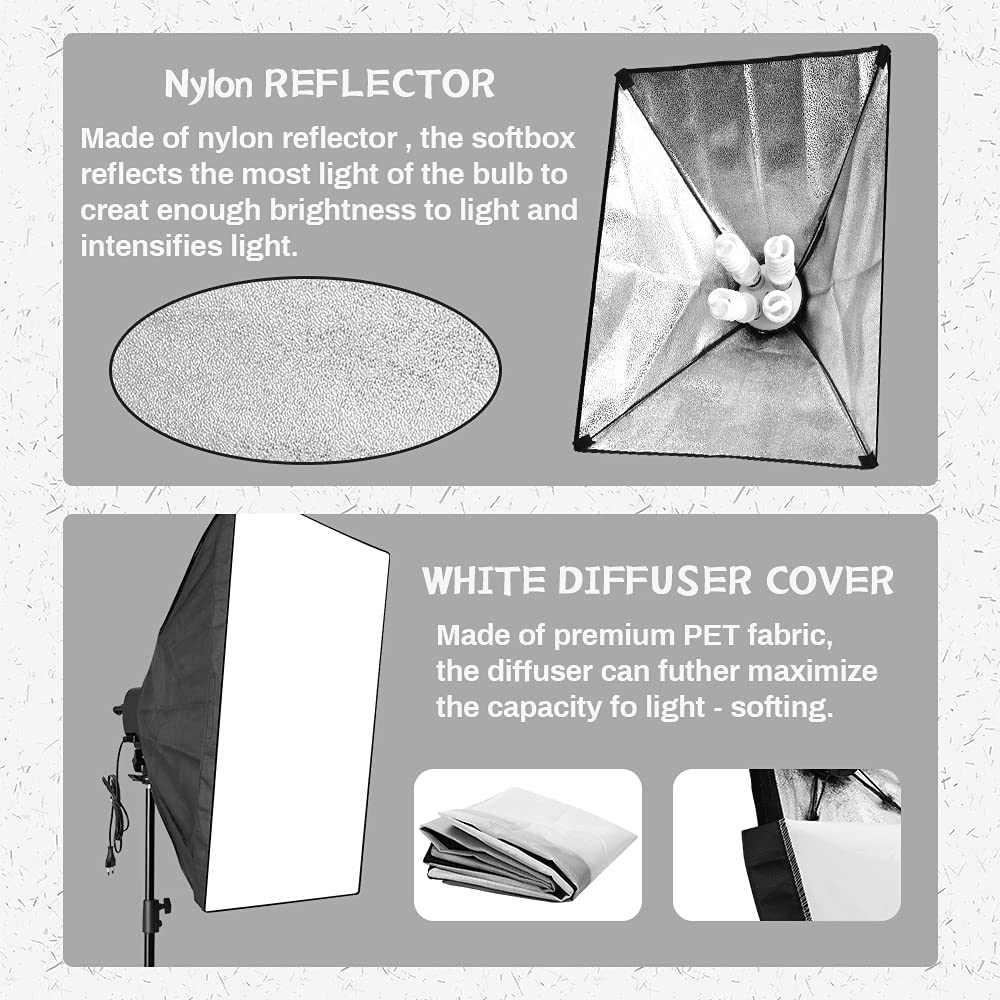 Nylon REFLECTOR

Made of nylon reflector , the softbox reflects the most light of the bulb to creat enough brightness to light and intensifies light.

WHITE DIFFUSER COVER

Made of premium PET fabric, the diffuser can futher maximize the capacity fo light - softing.