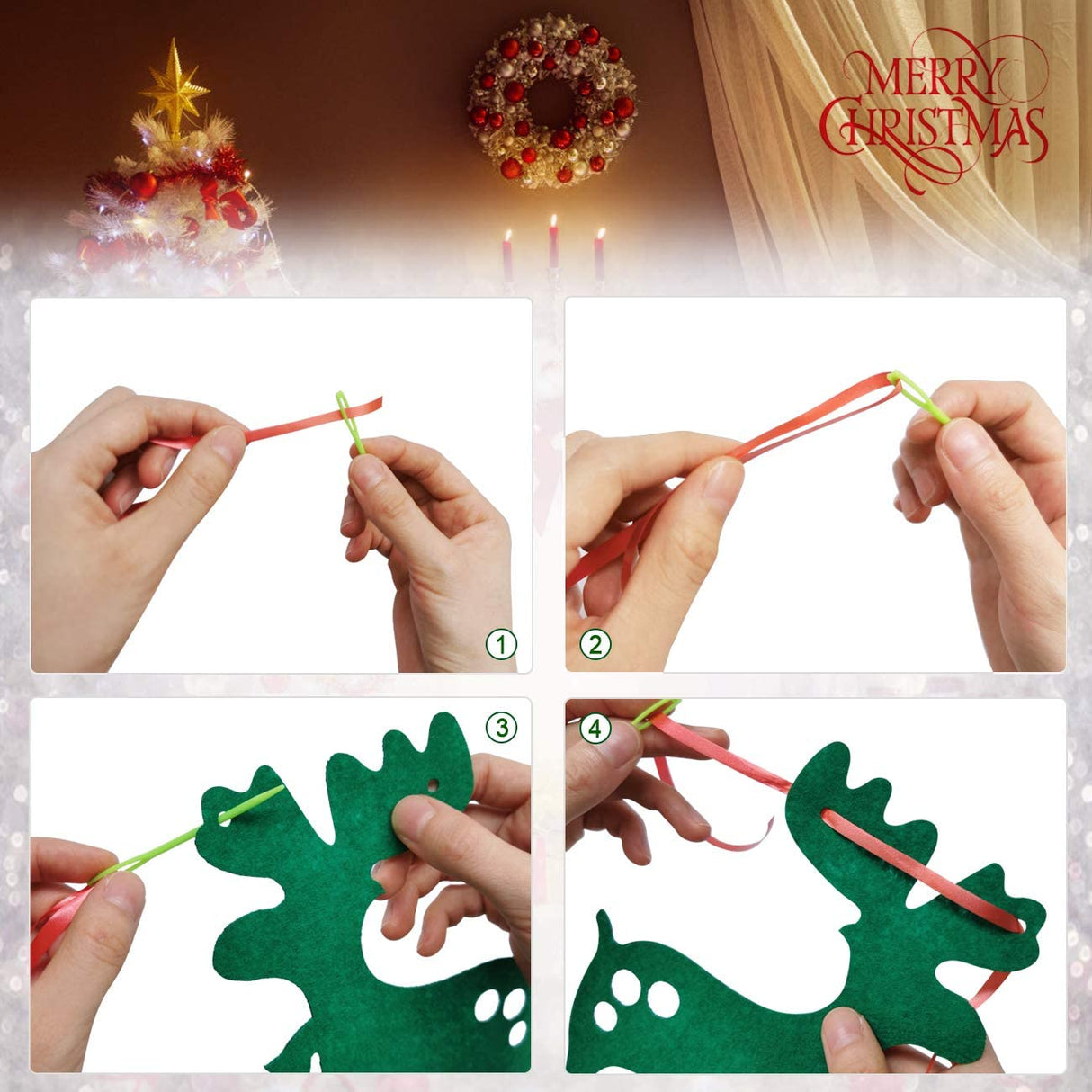 MERRY CHRISTMAS

1

2

3

4